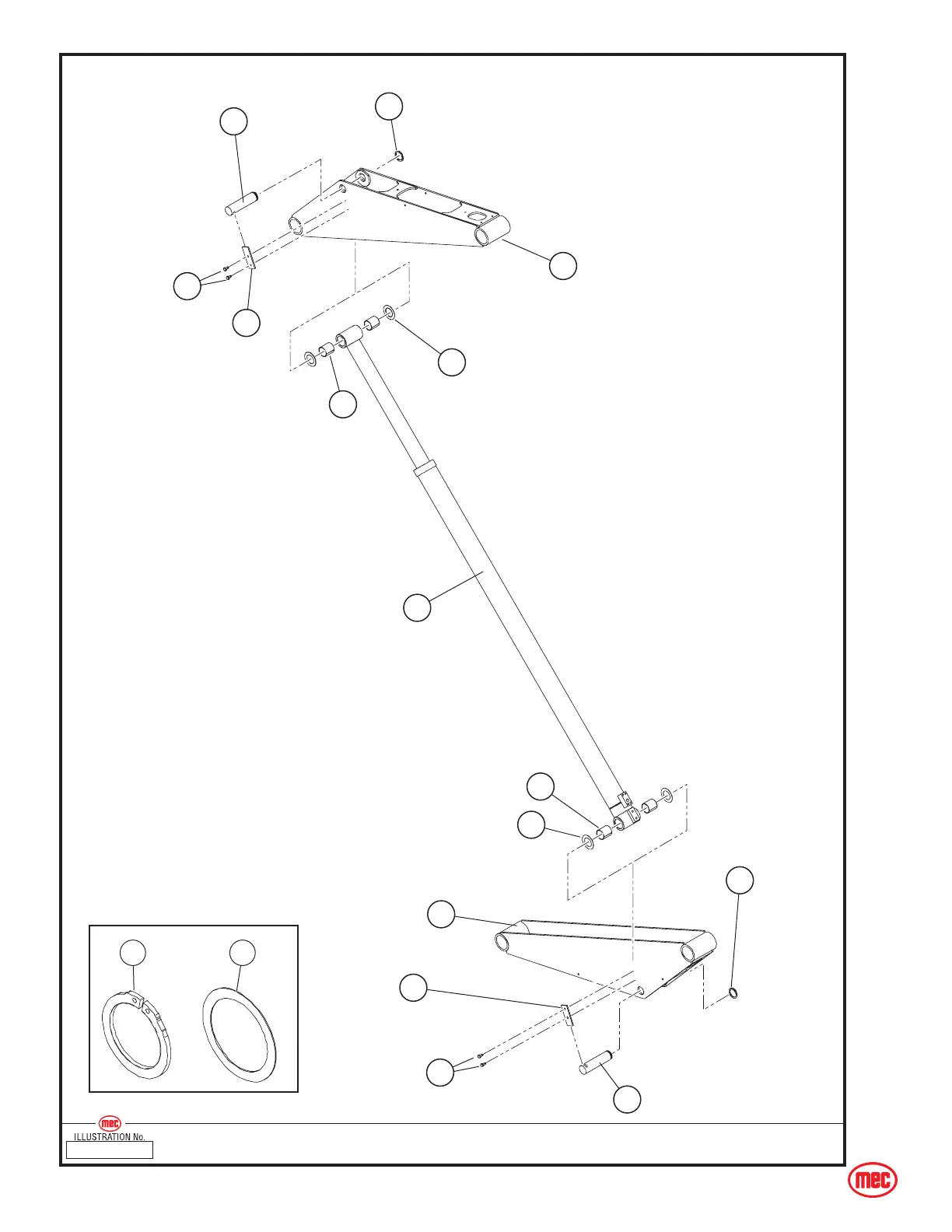 mec
ILLUSTRATION No.

mec