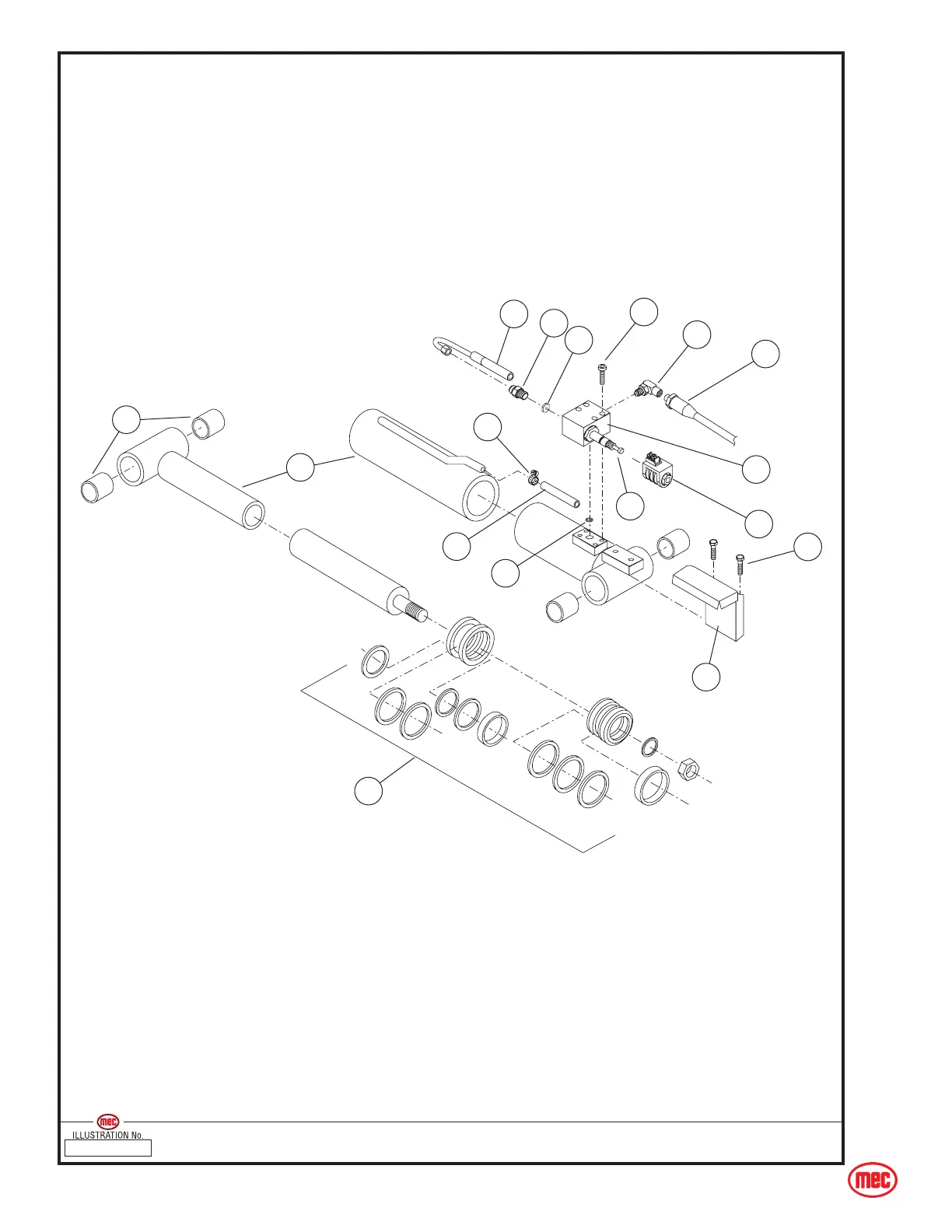 mec
ILLUSTRATION No.

mec