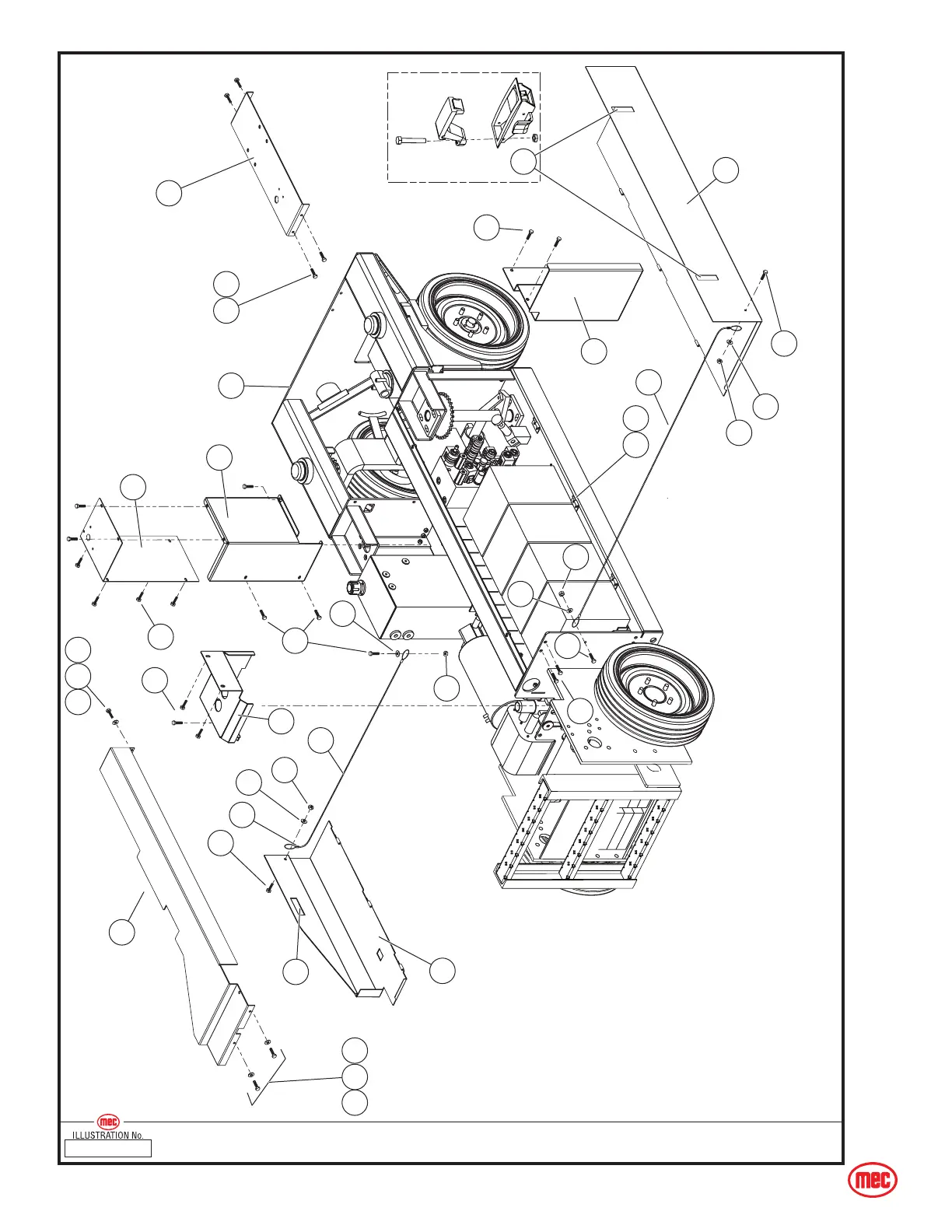 mec
ILLUSTRATION No.

mec