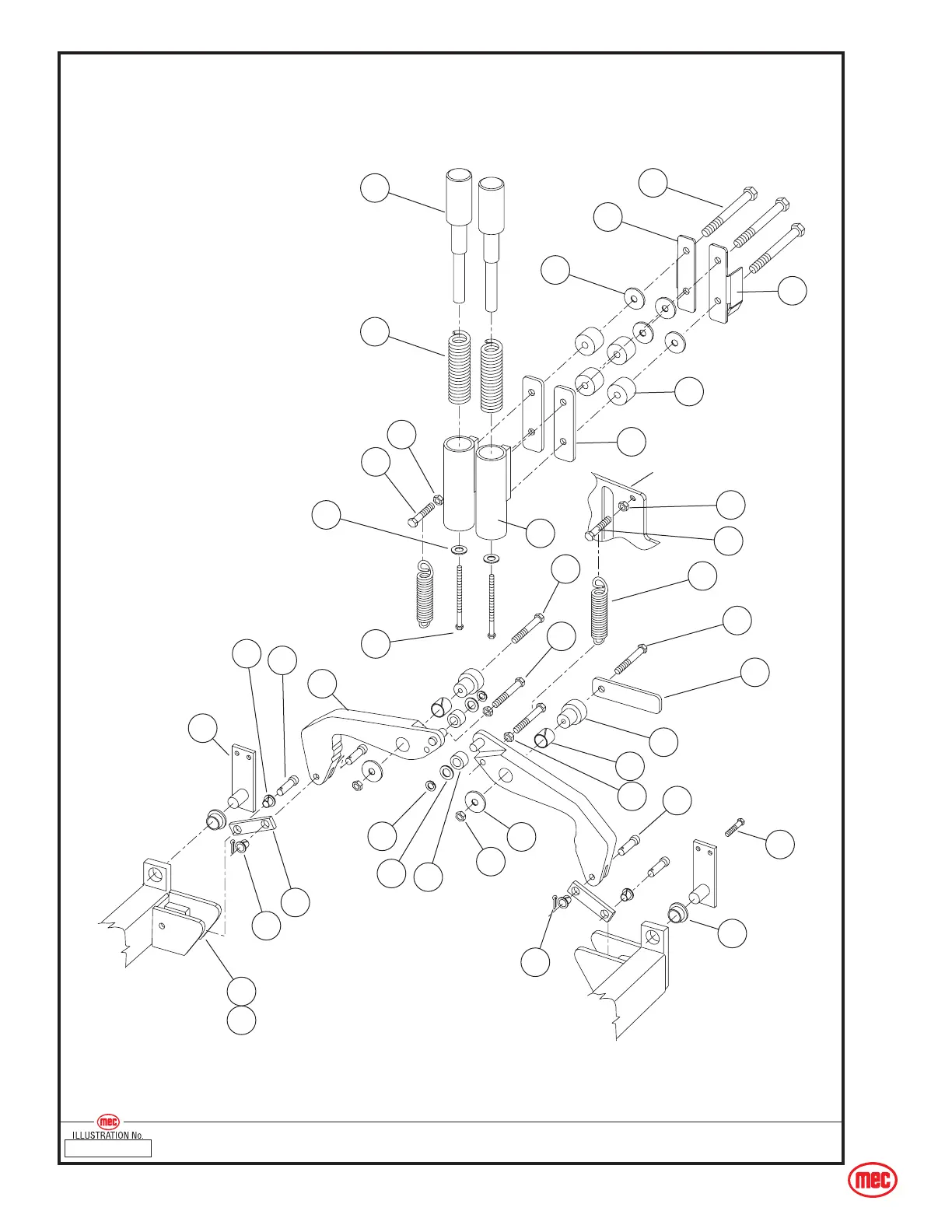 mec
ILLUSTRATION No.

mec