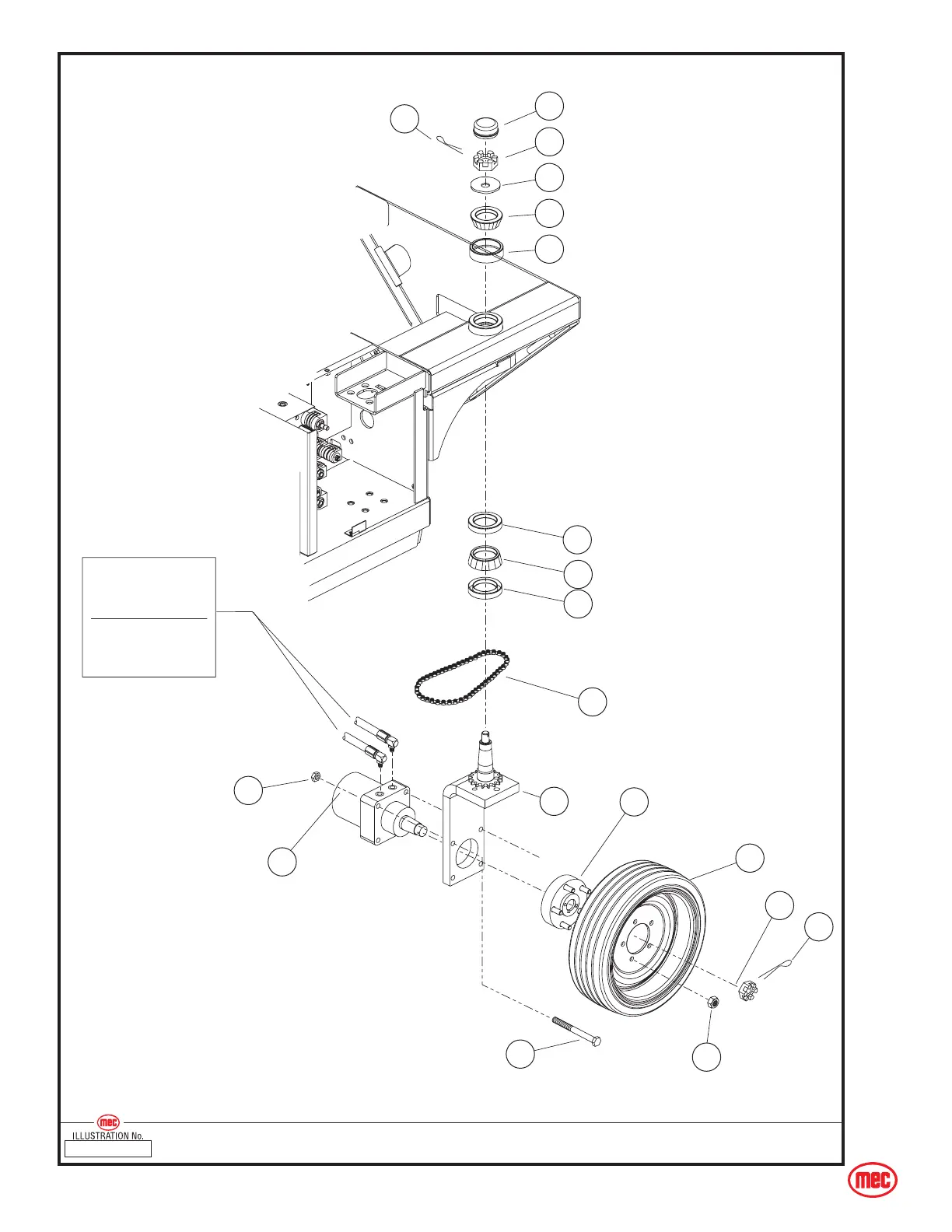 mec
ILLUSTRATION No.

mec