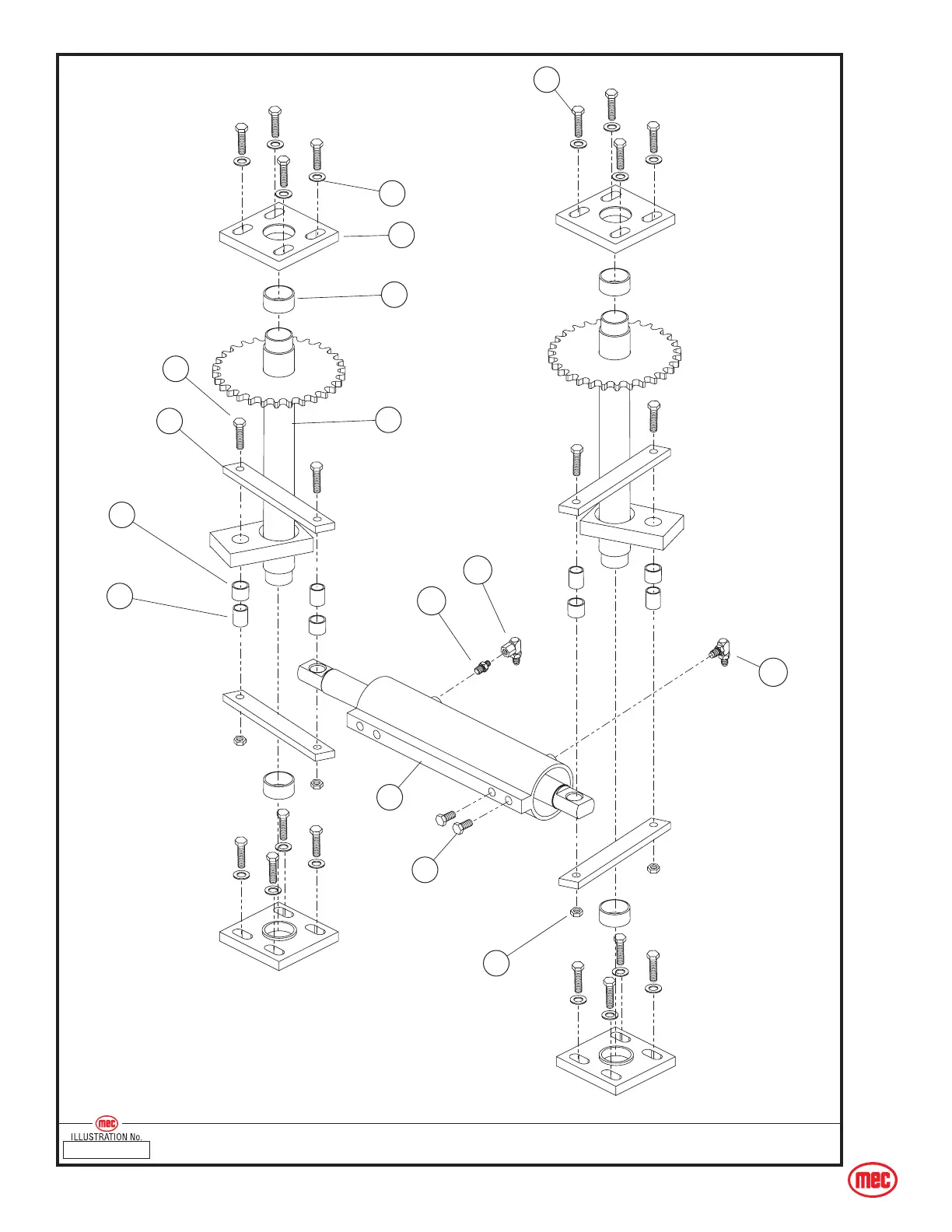 mec
ILLUSTRATION No.

mec