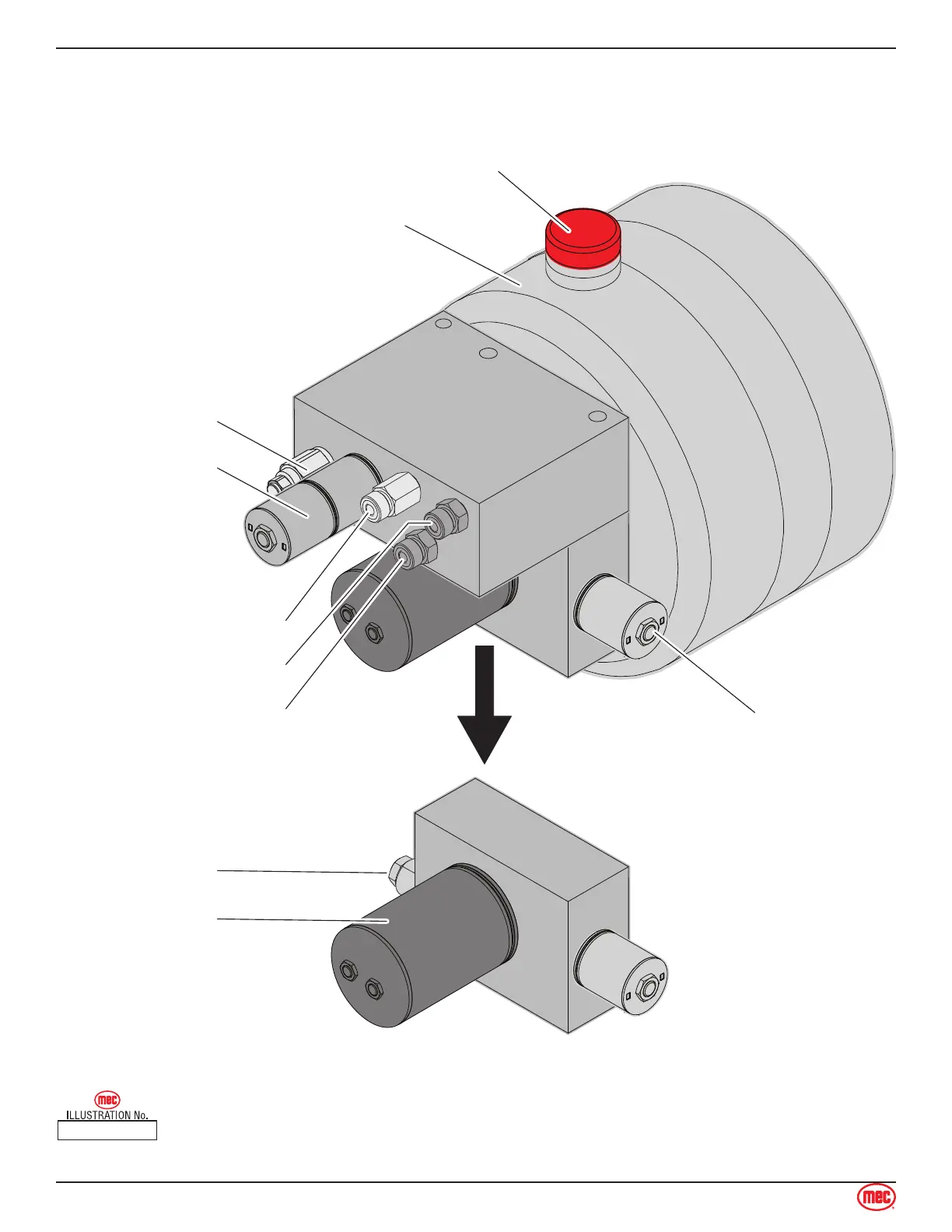 mec
ILLUSTRATION No.

mec