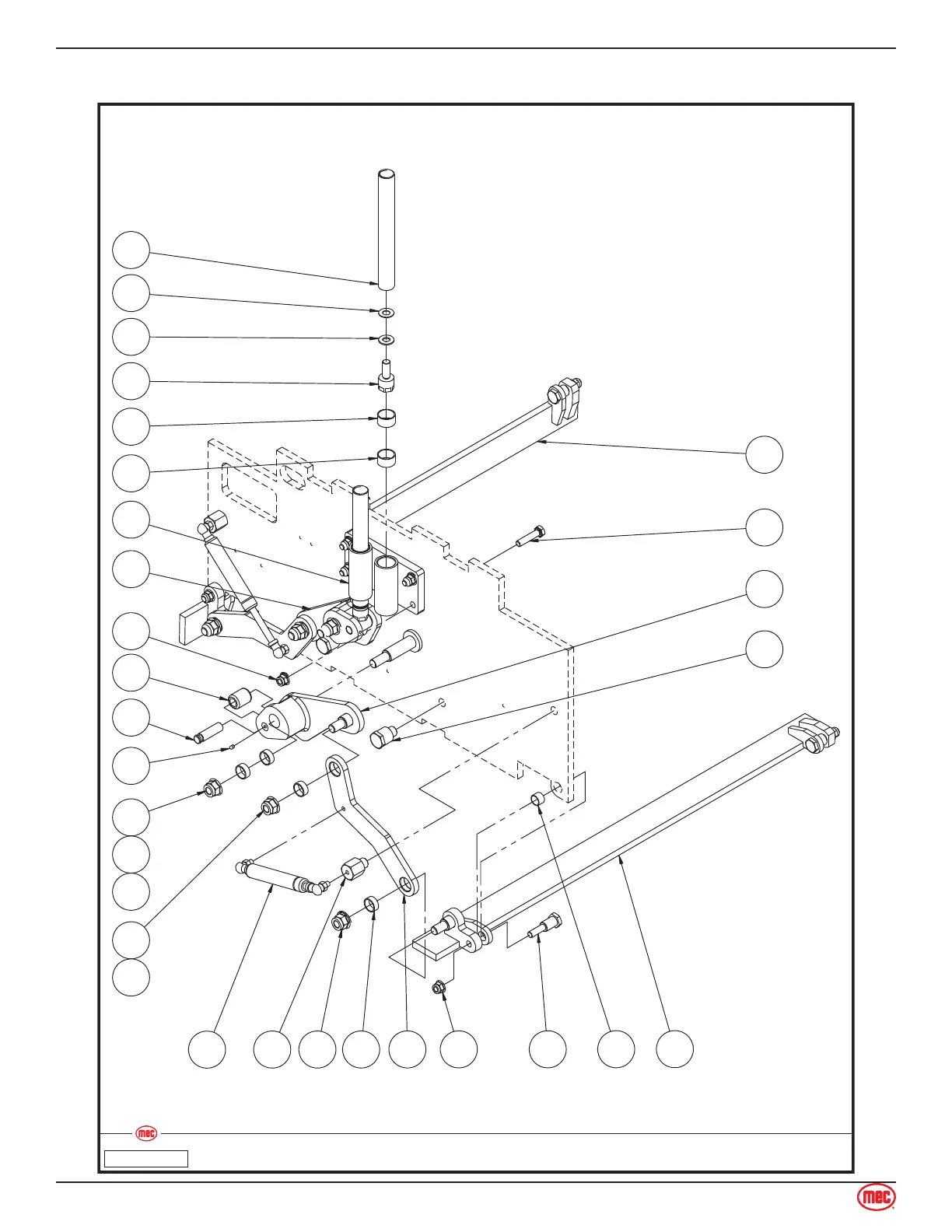 mec

mec