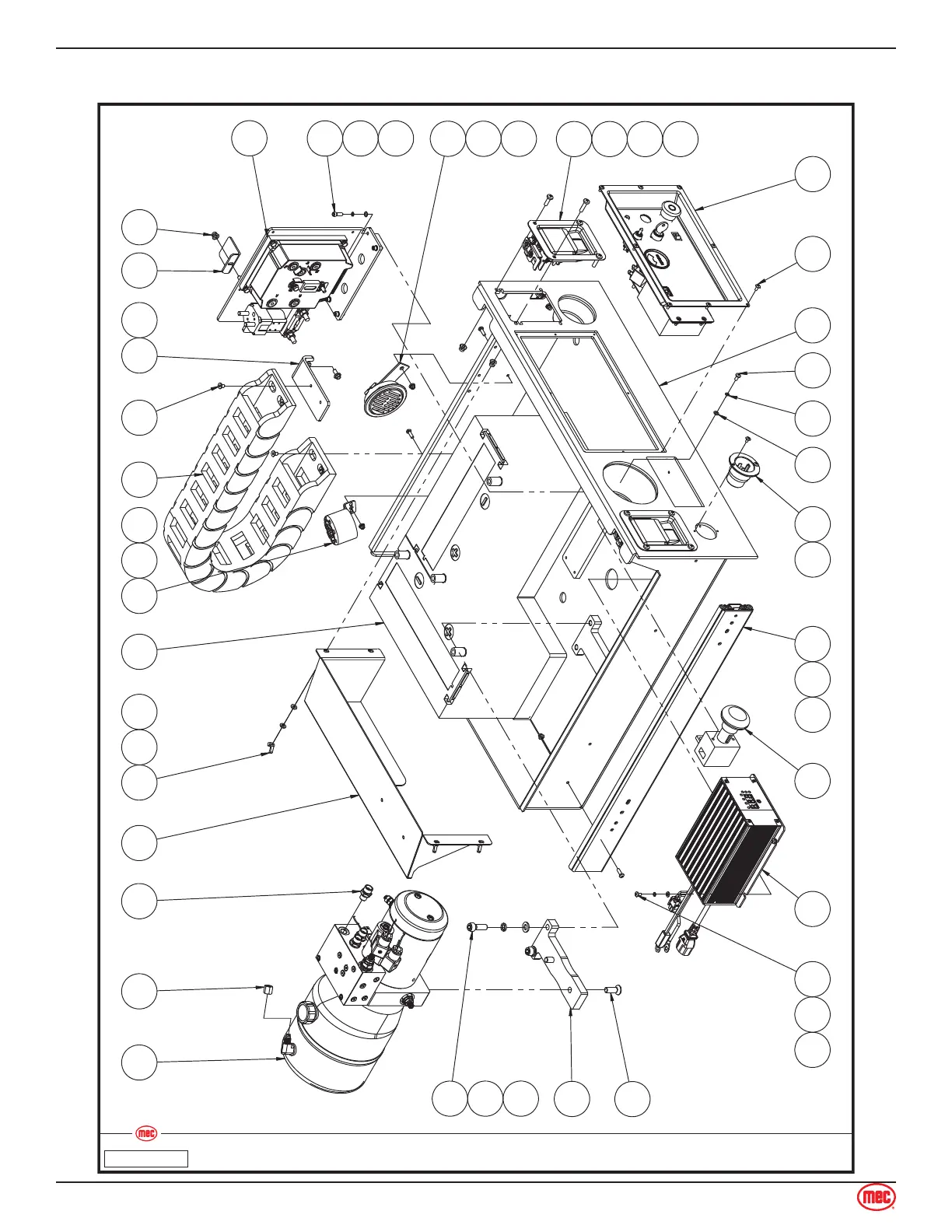 mec

mec