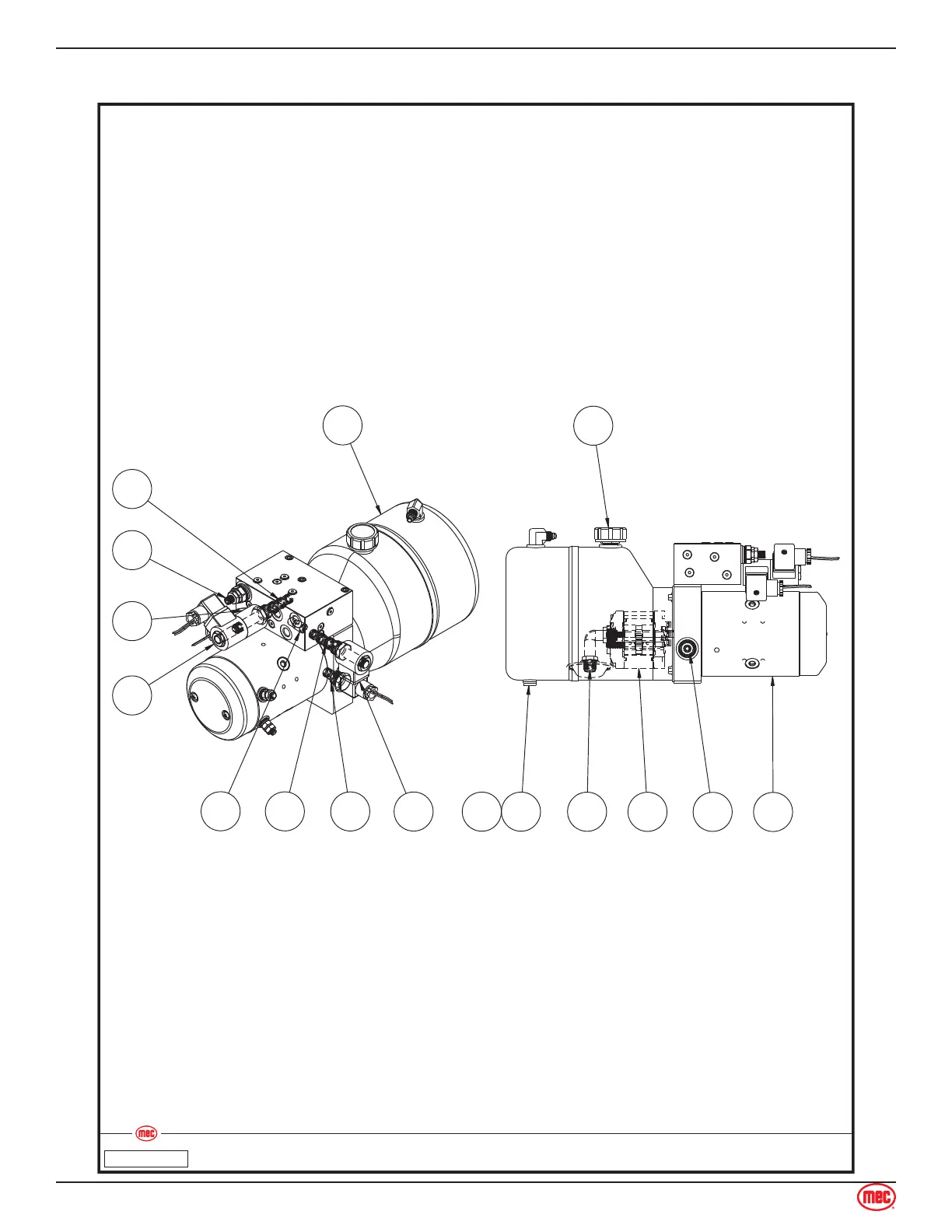 mec

mec