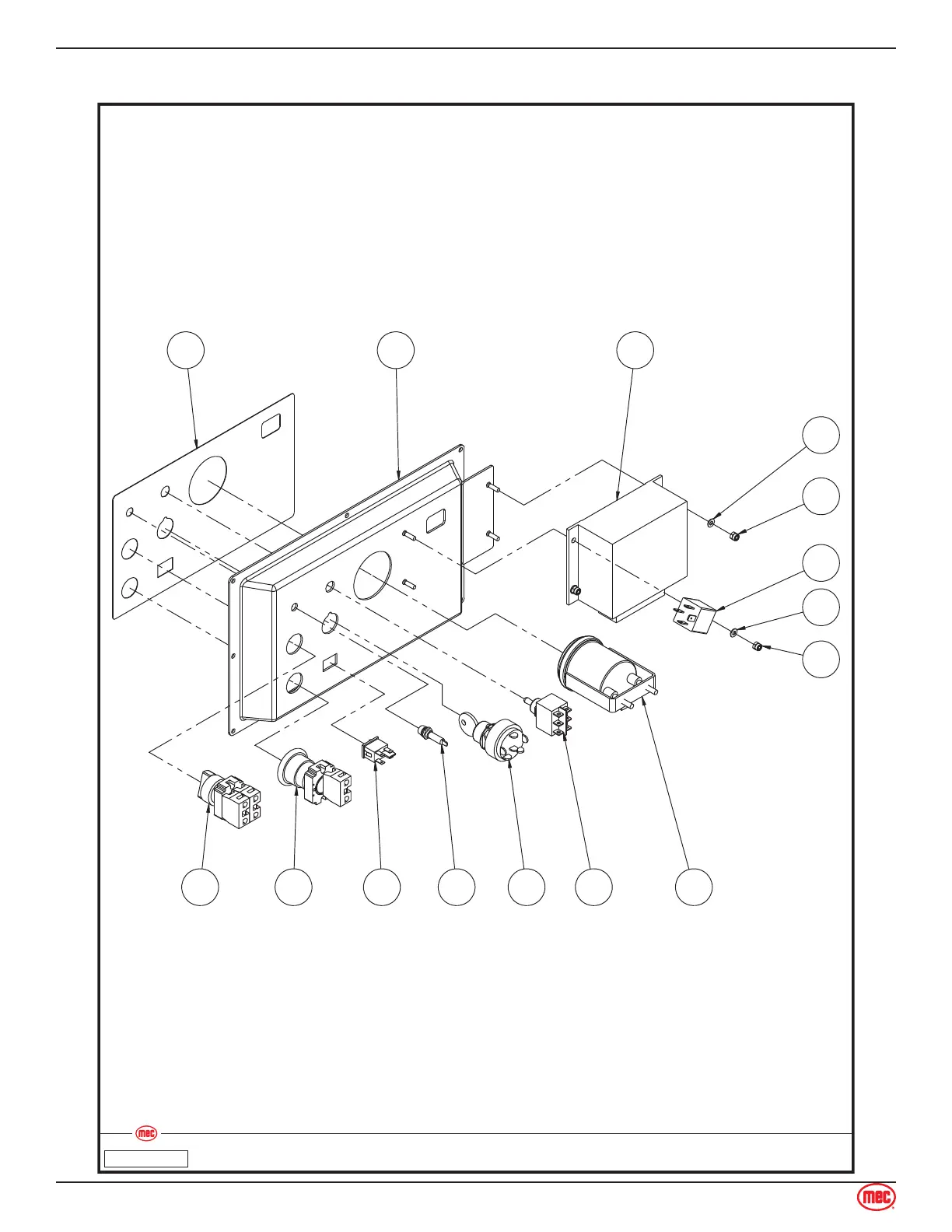 mec

mec