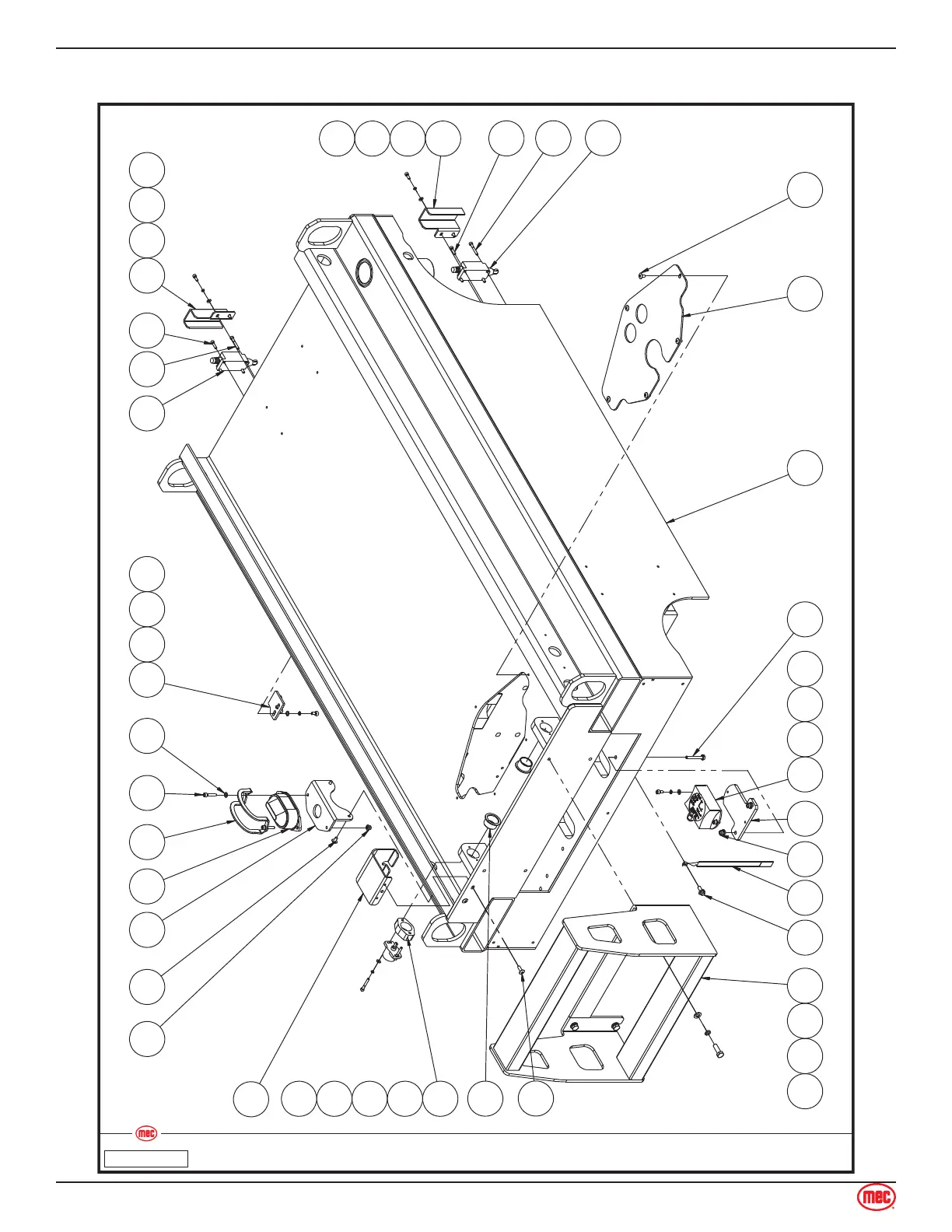 mec

mec