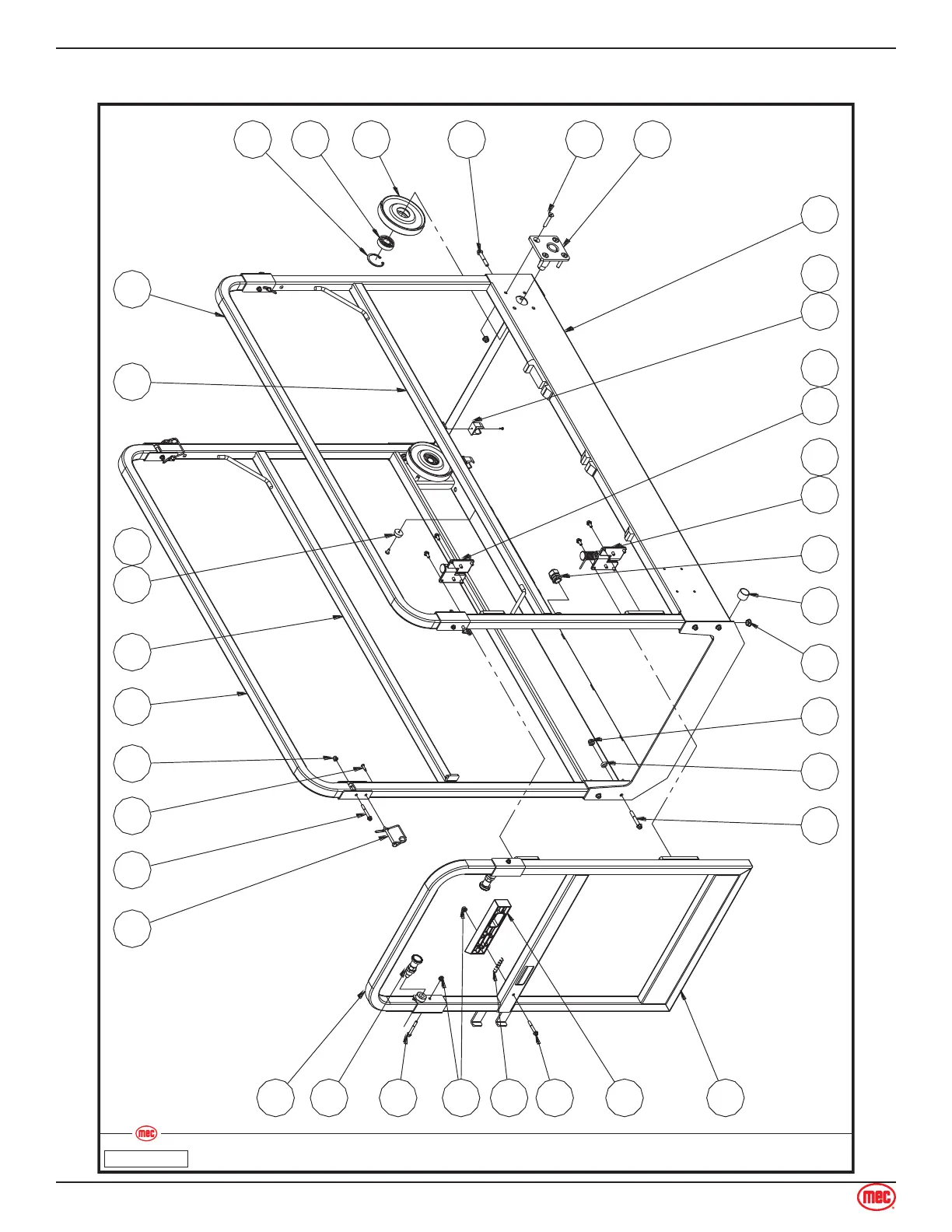 mec

mec