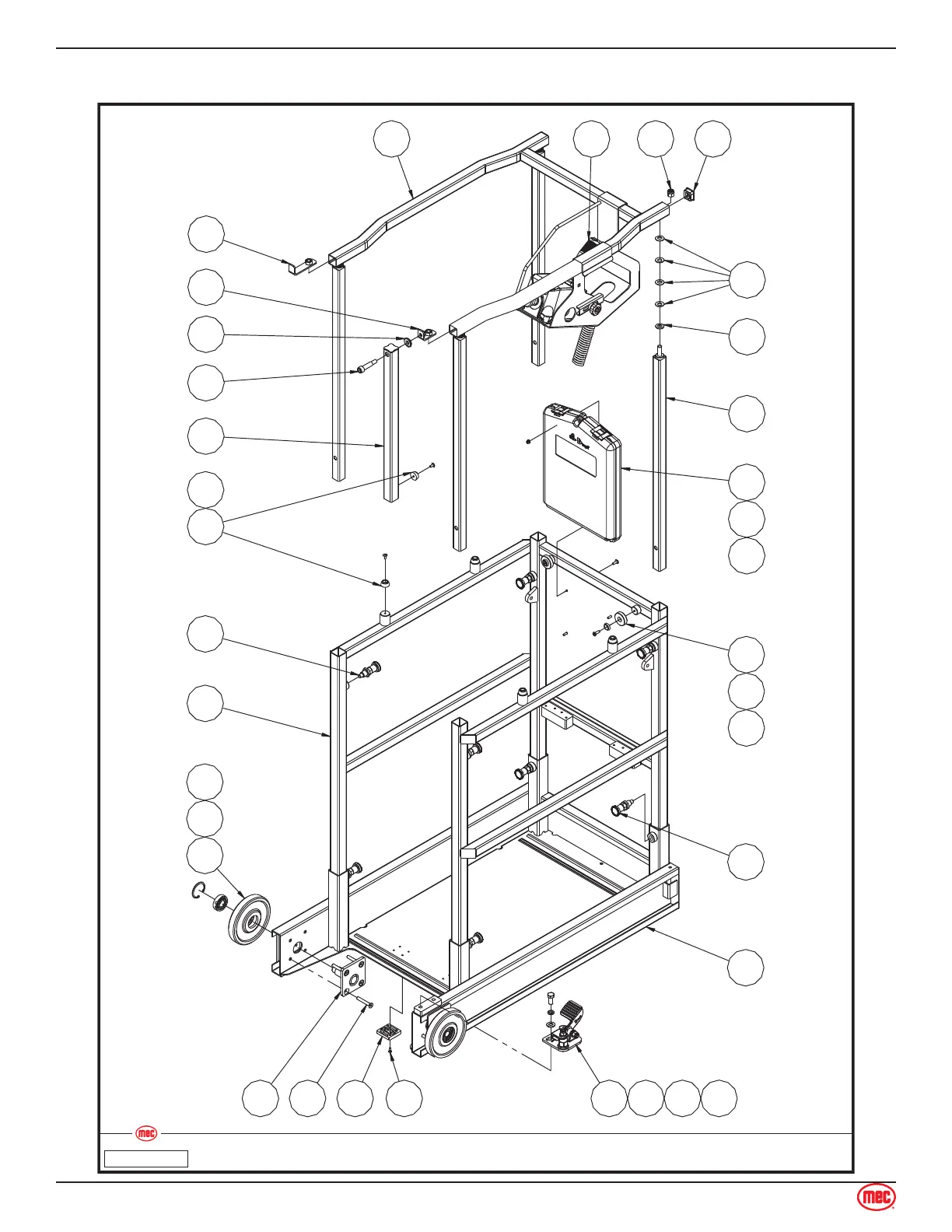 mec

mec