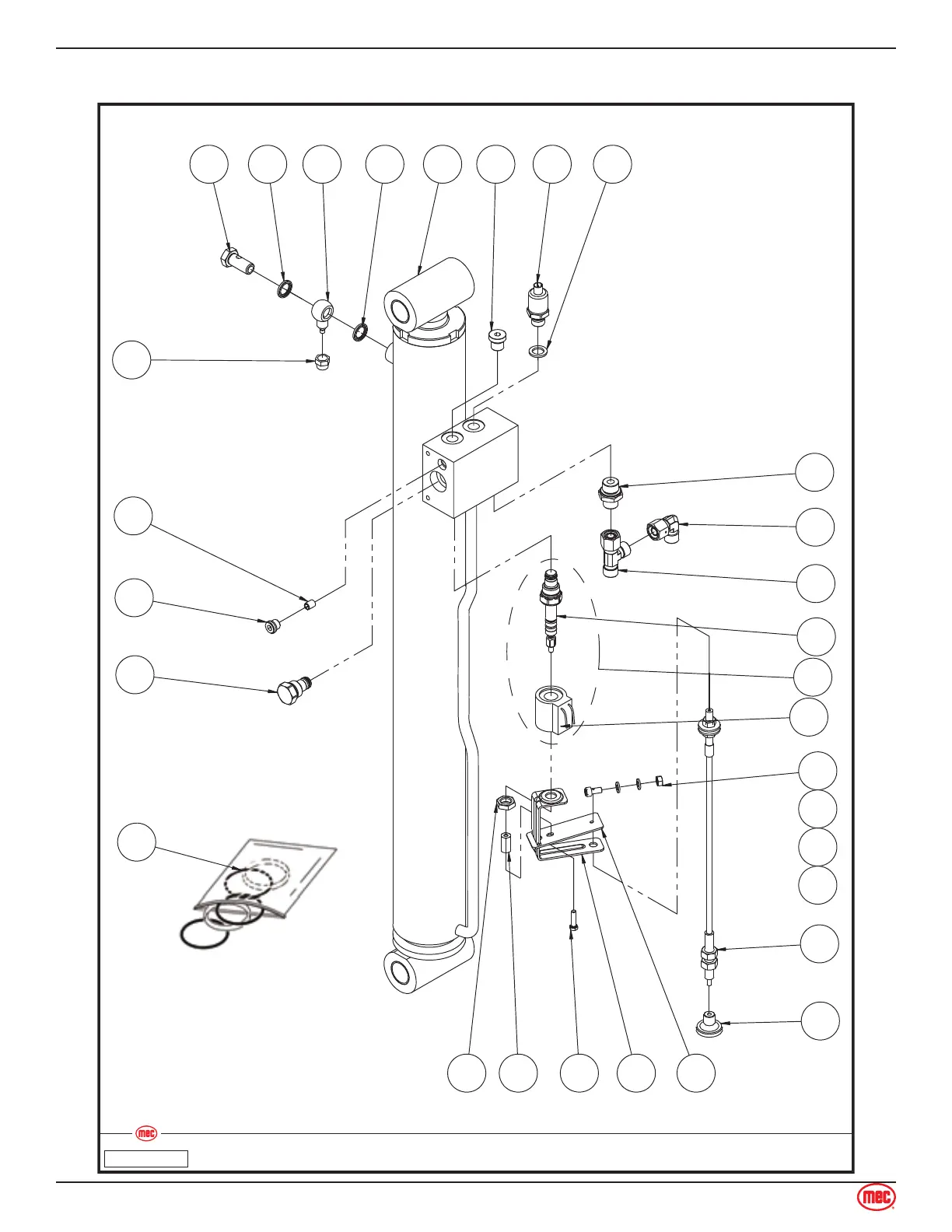 mec

mec