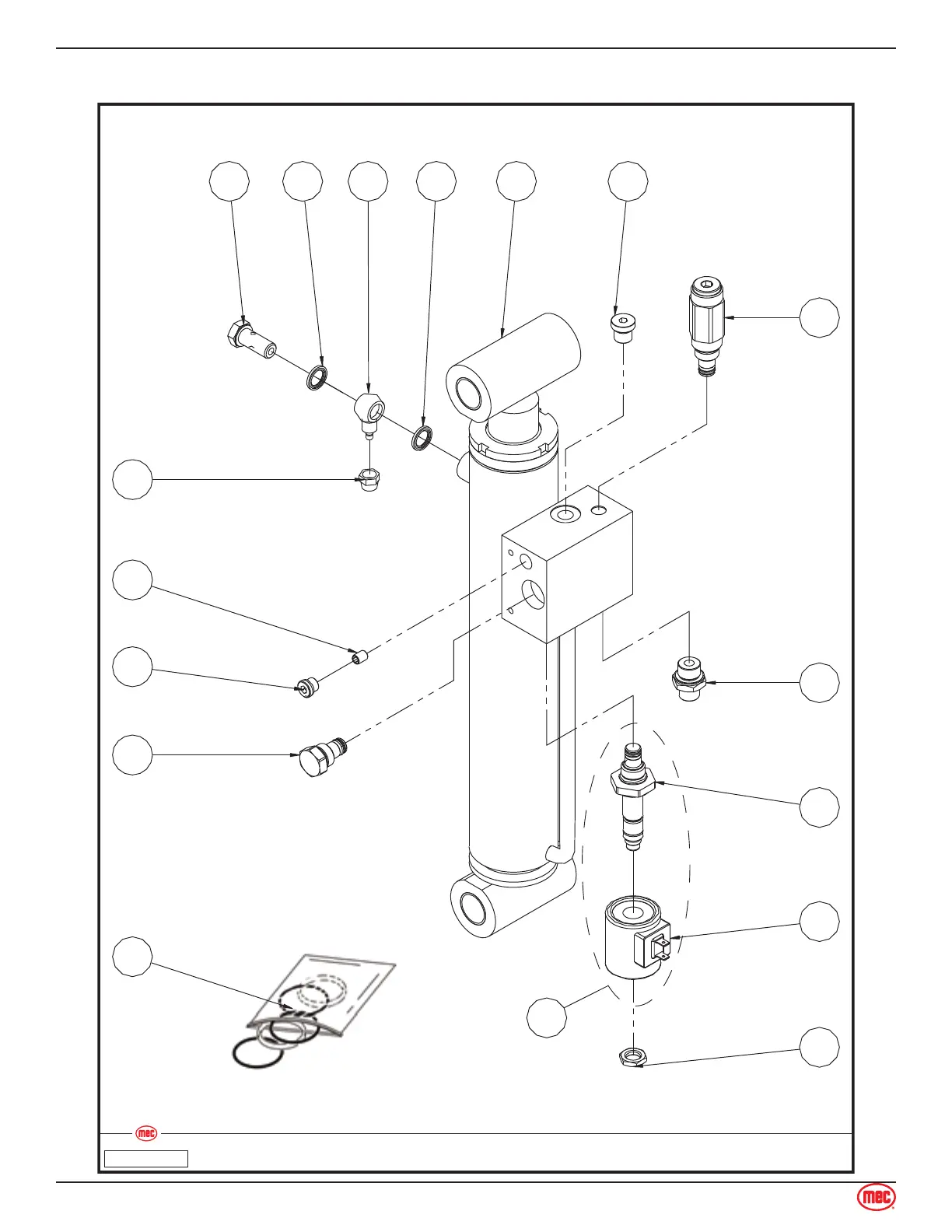 mec

mec