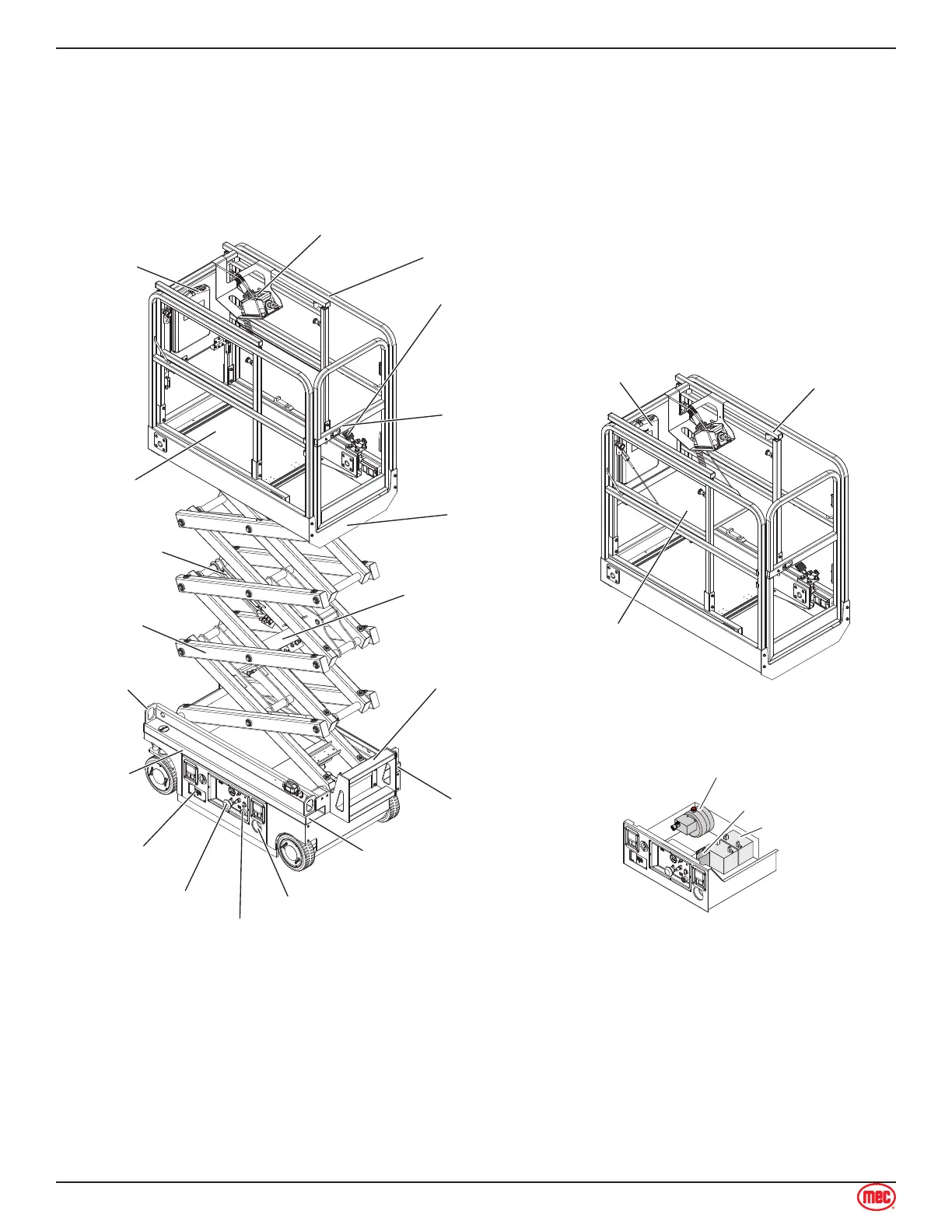 mec