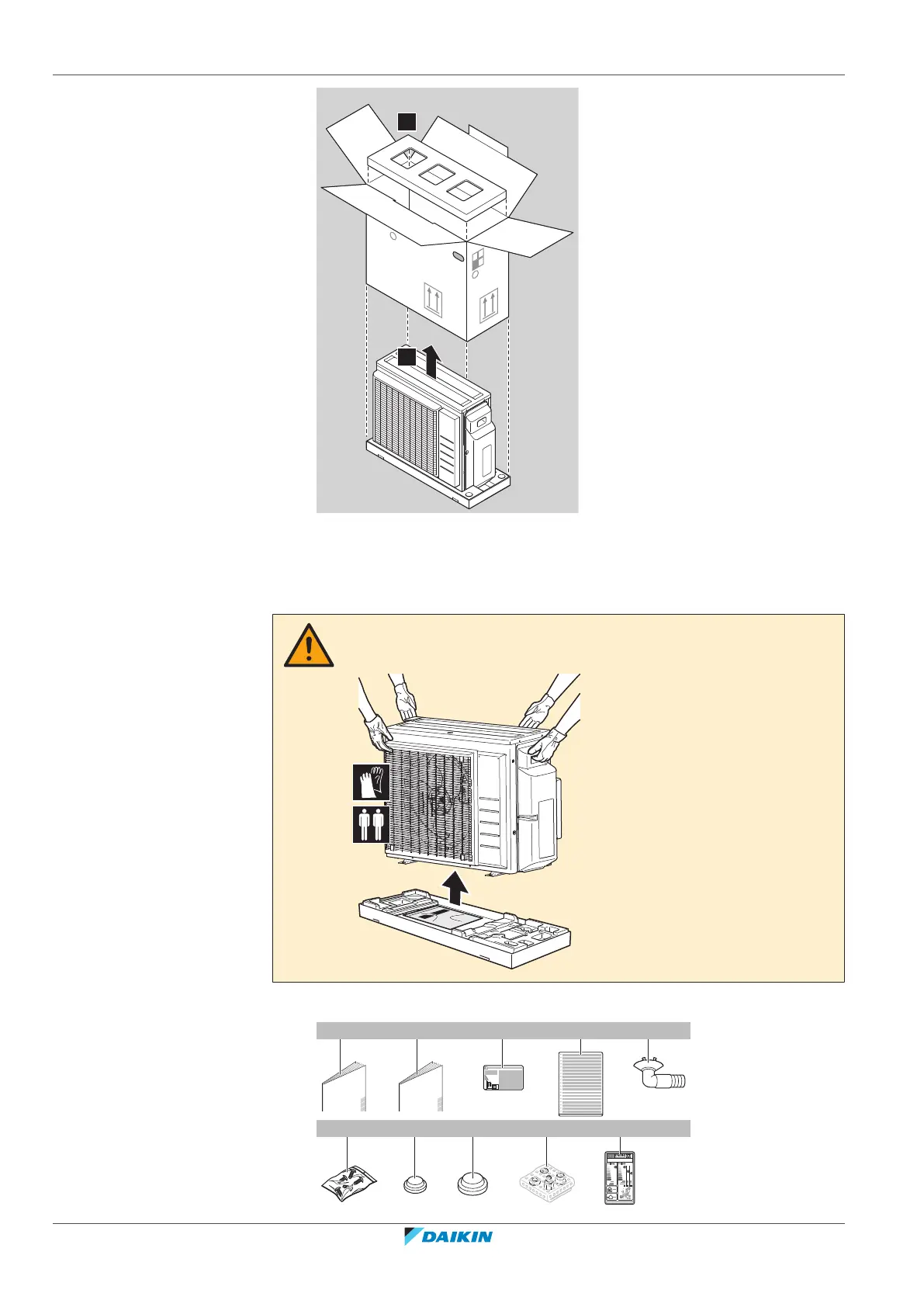 DAIKIN