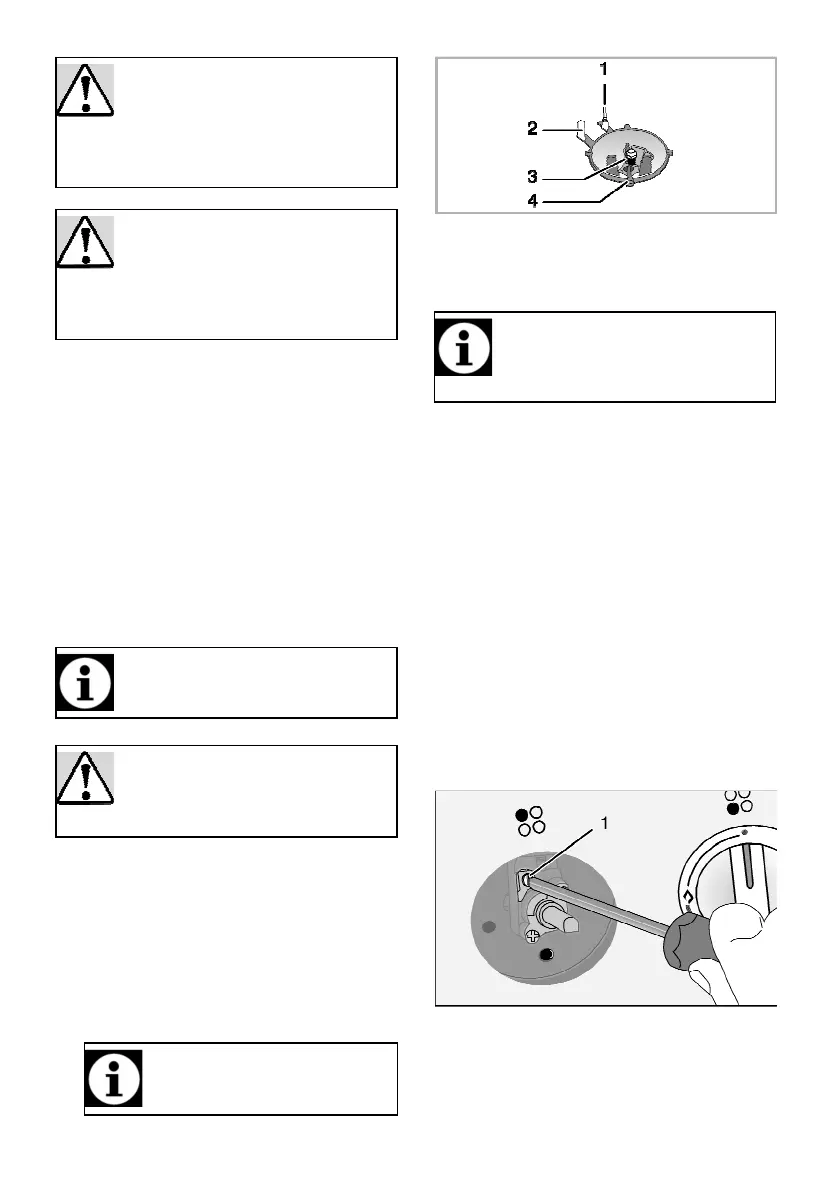 1
2
3
4

1