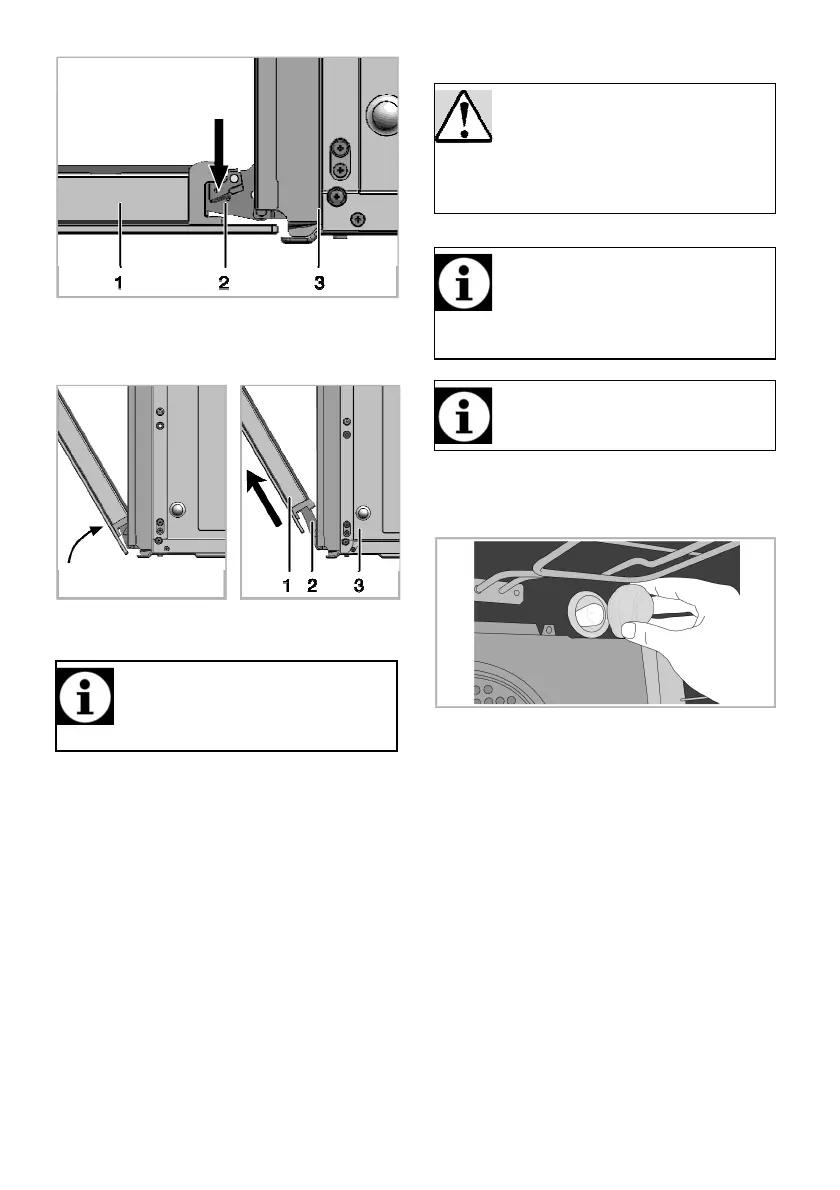 1 2 3

1 2 3