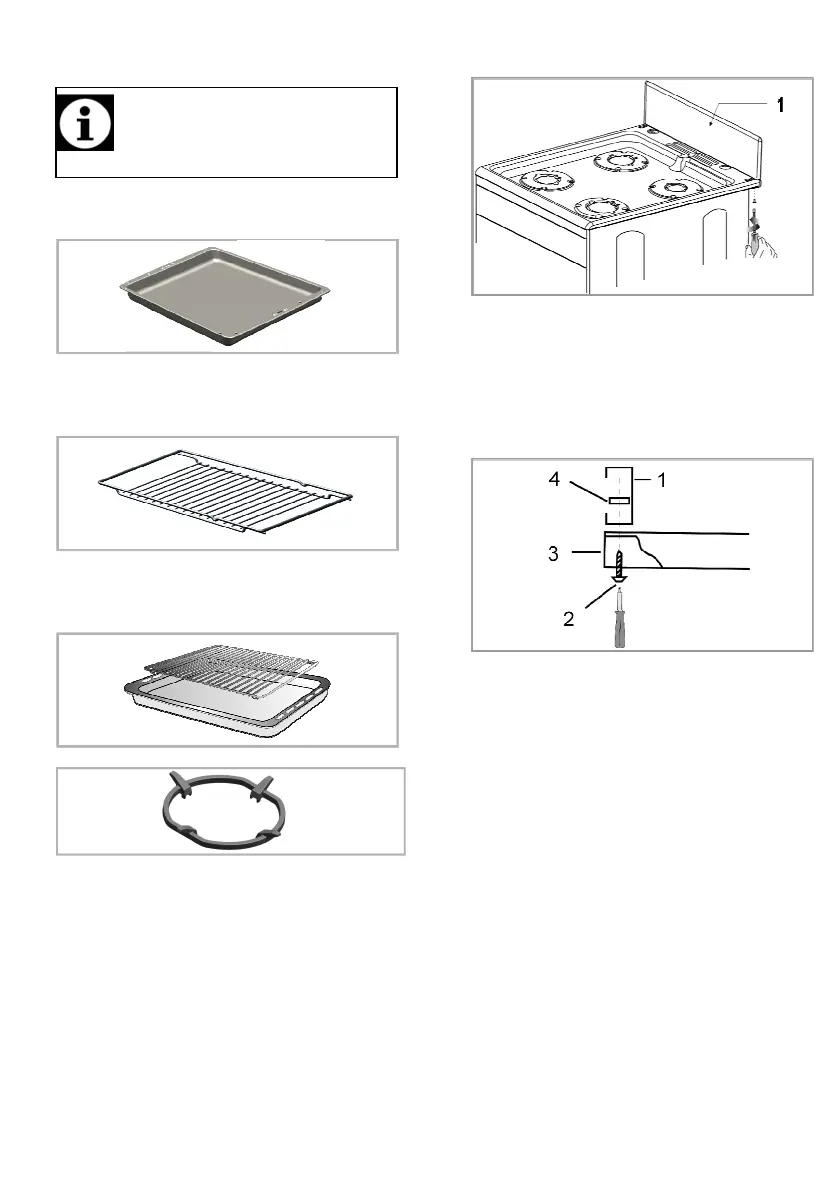 1

4
1
3
2