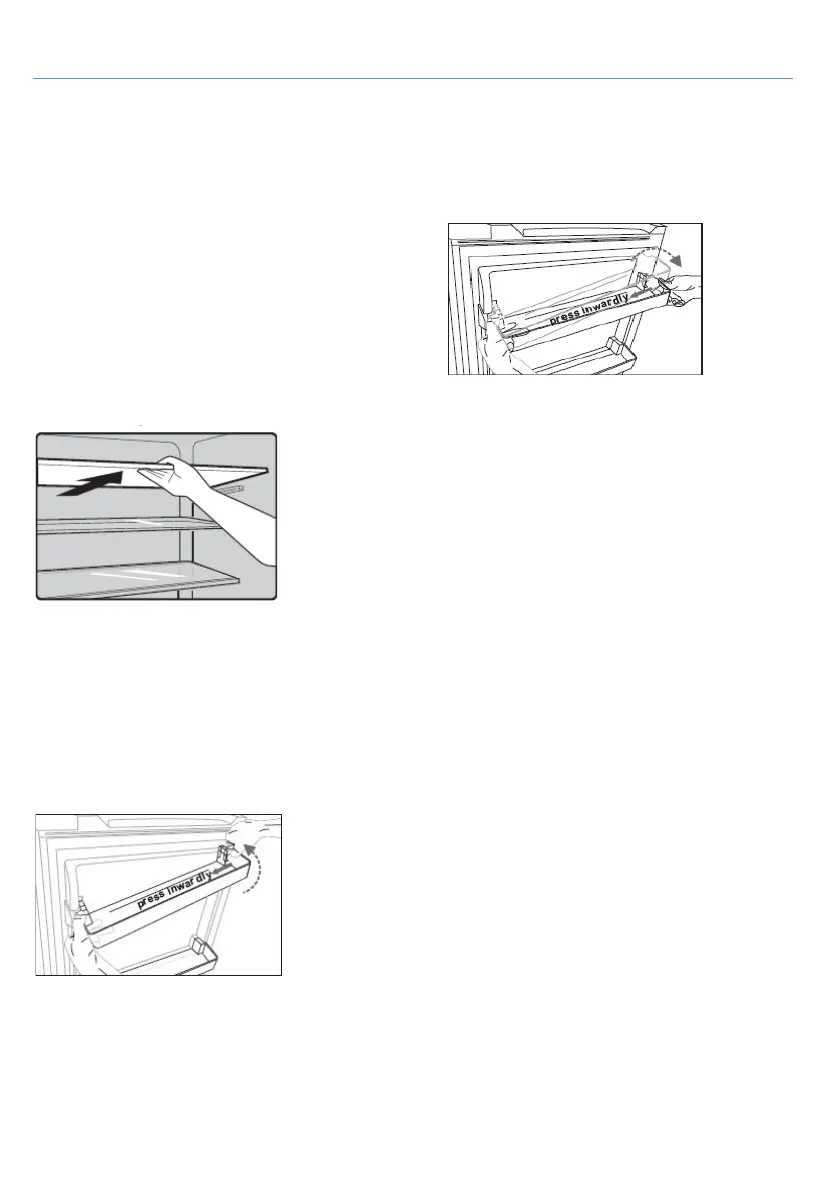 press inwardly

press inwardly