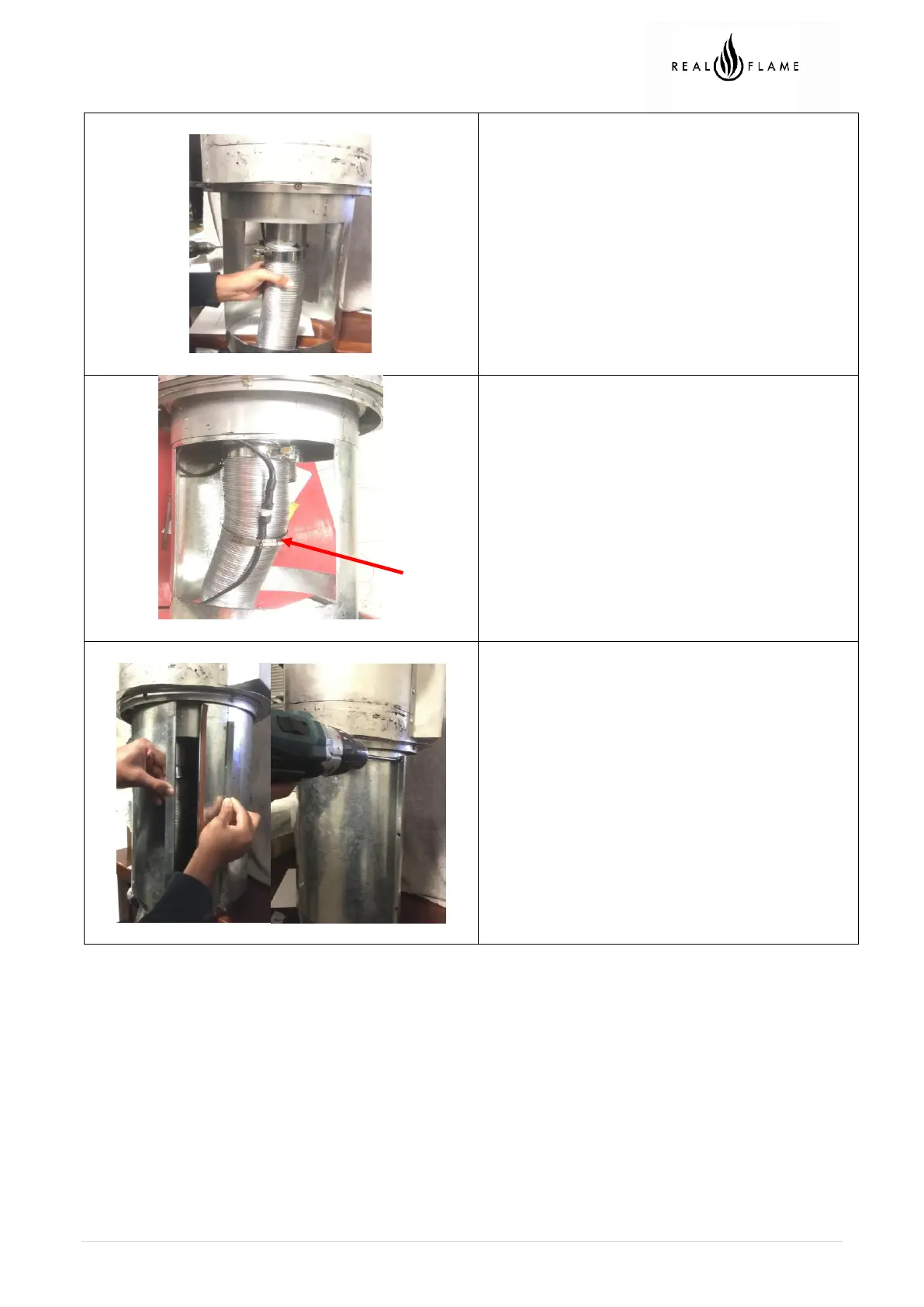 REAL FLAME