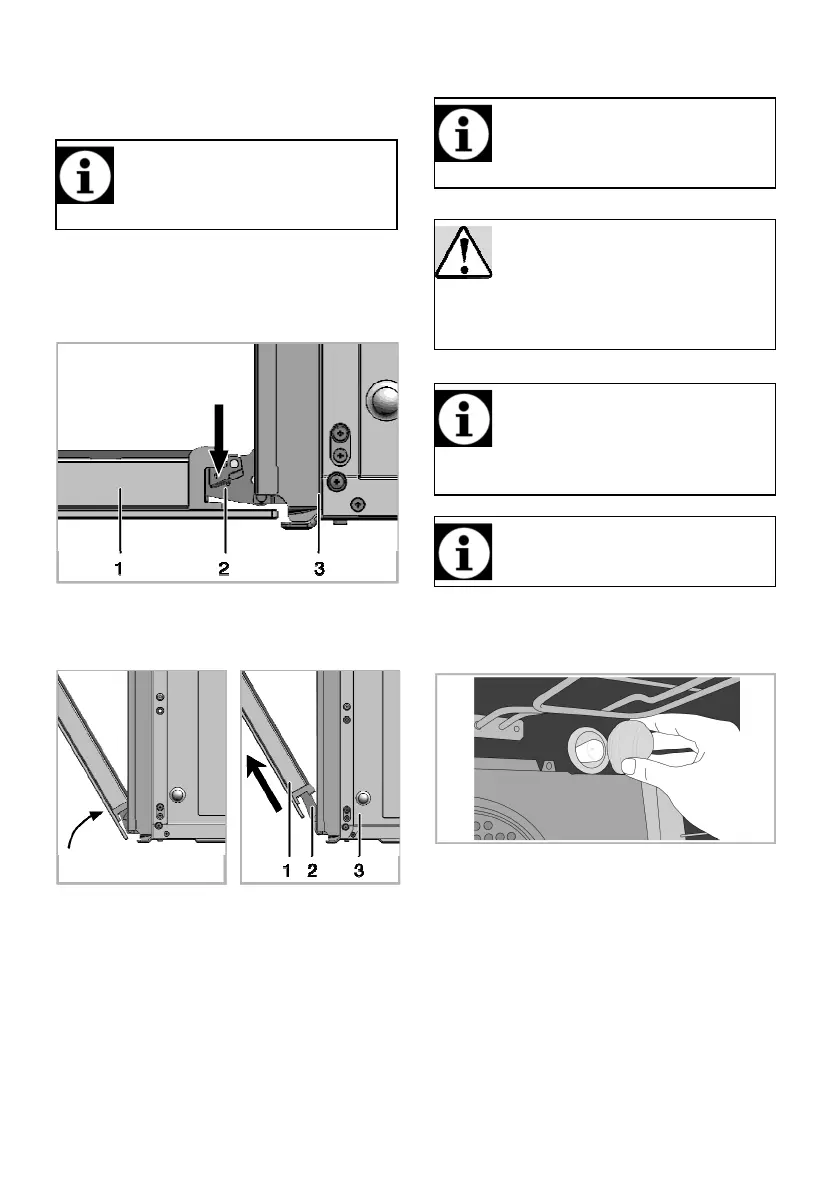 1
2
3

1
2
3