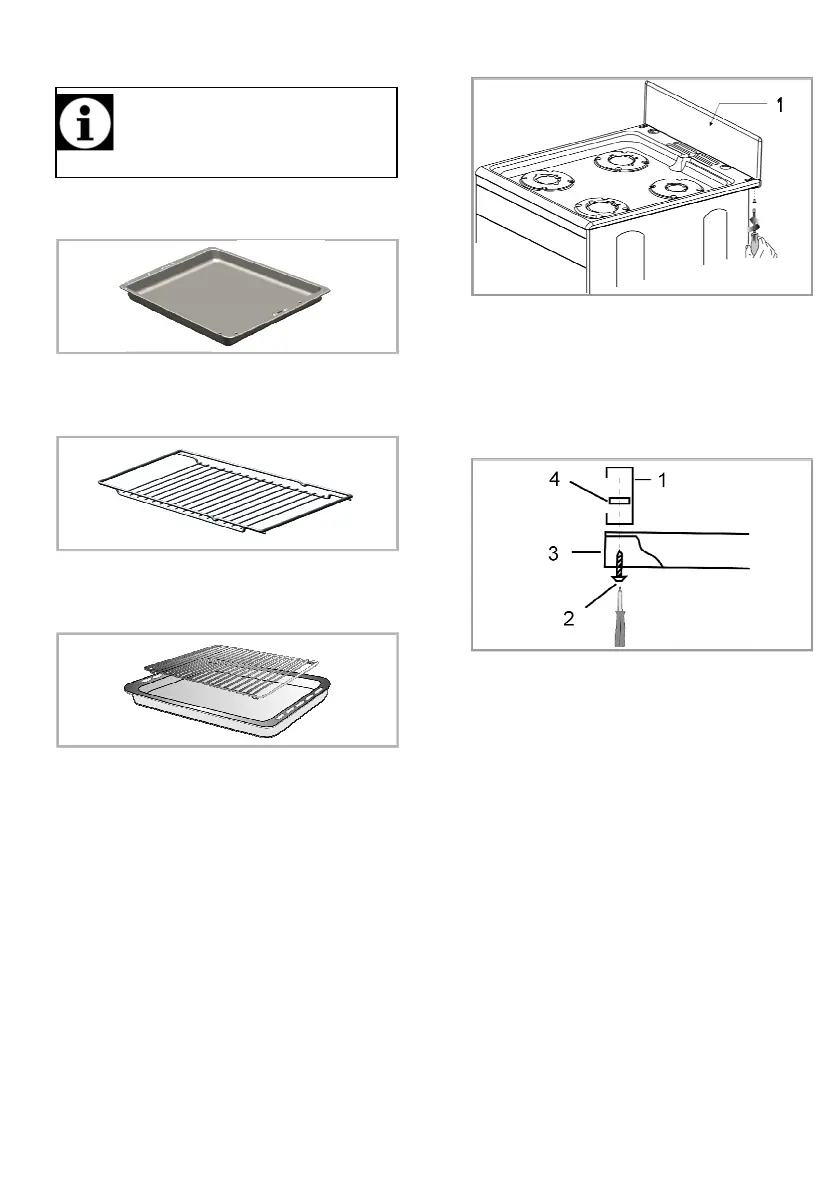 1

4
1
3
2