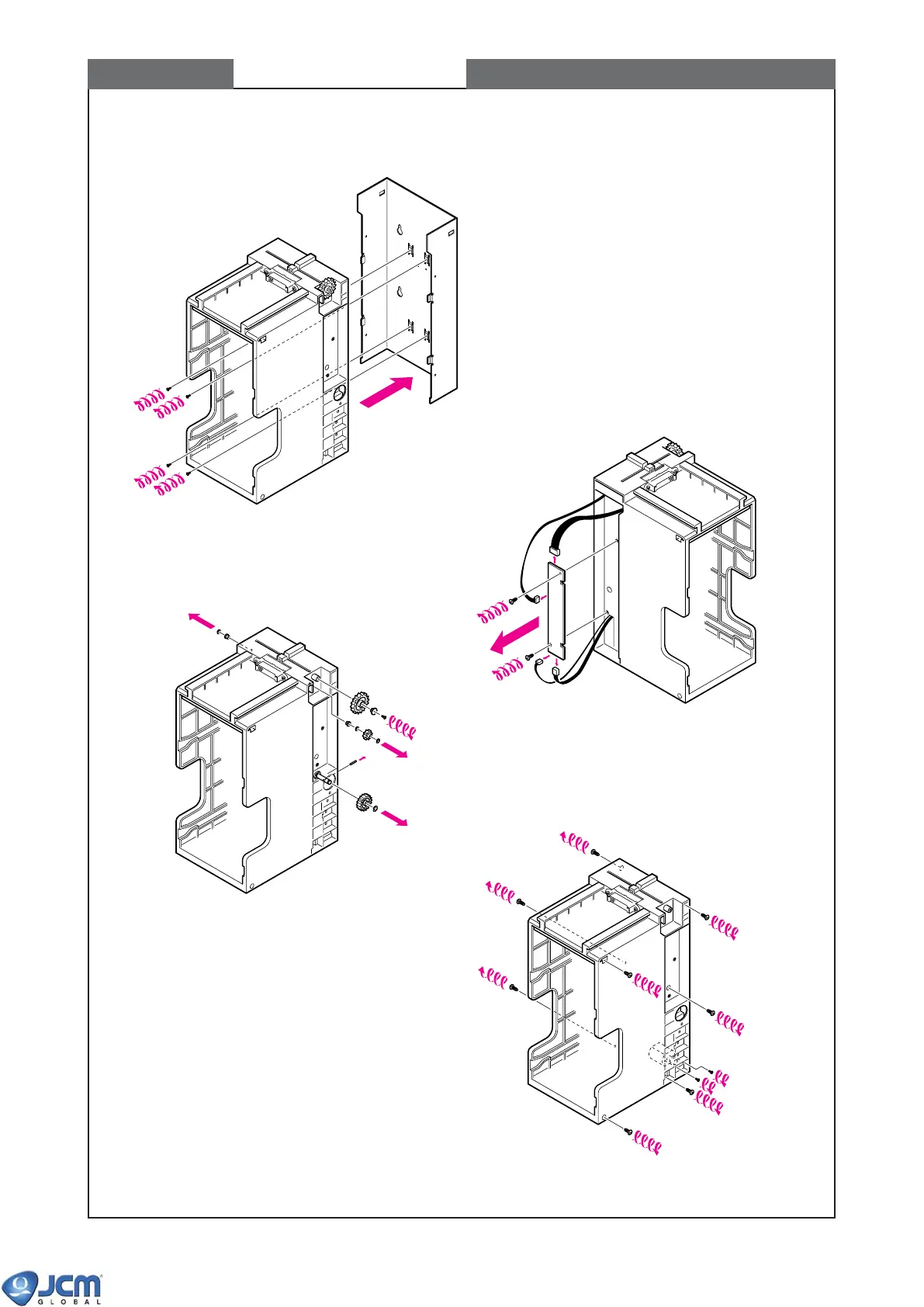 JCM
GLOBAL