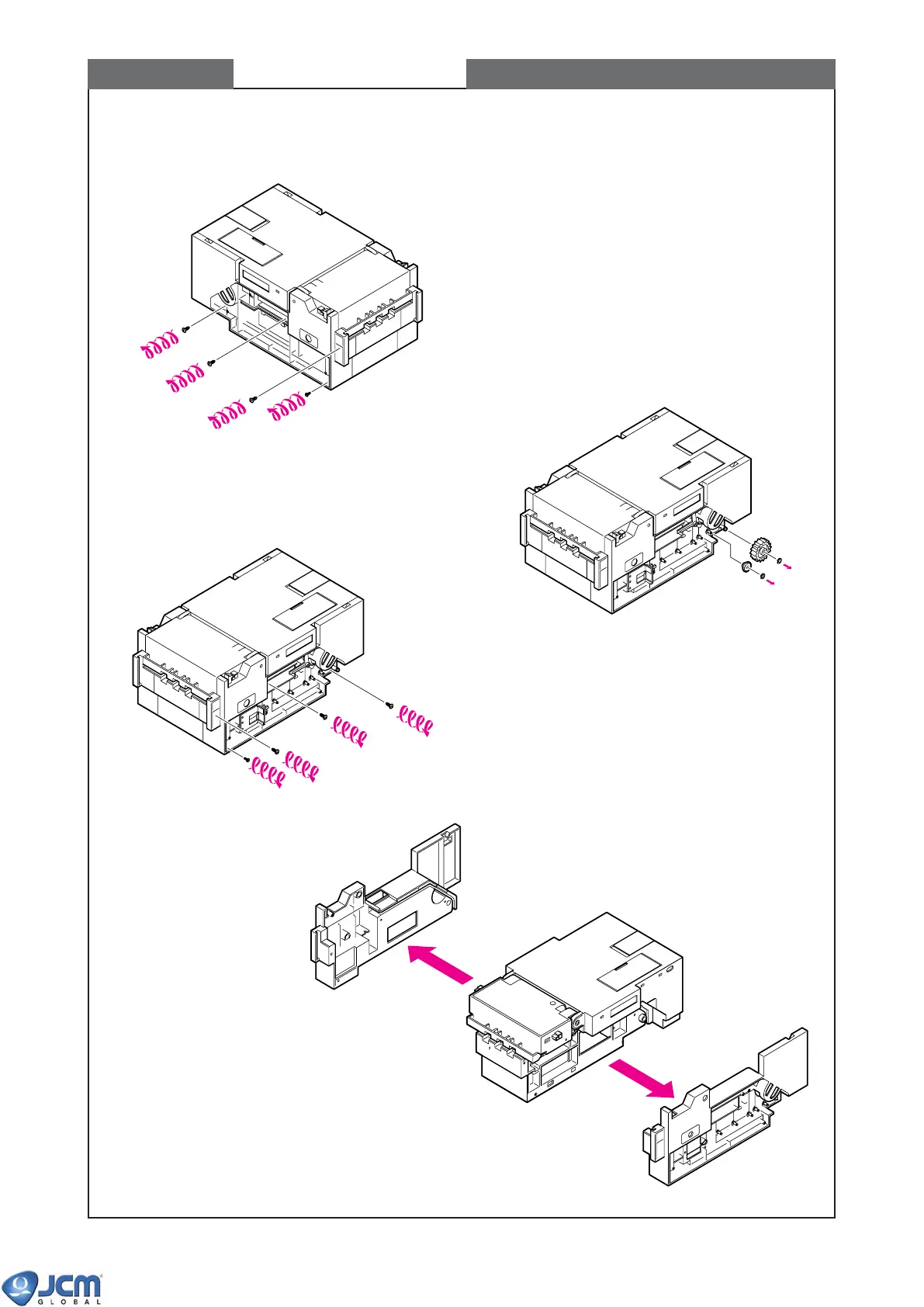 JCM GLOBAL