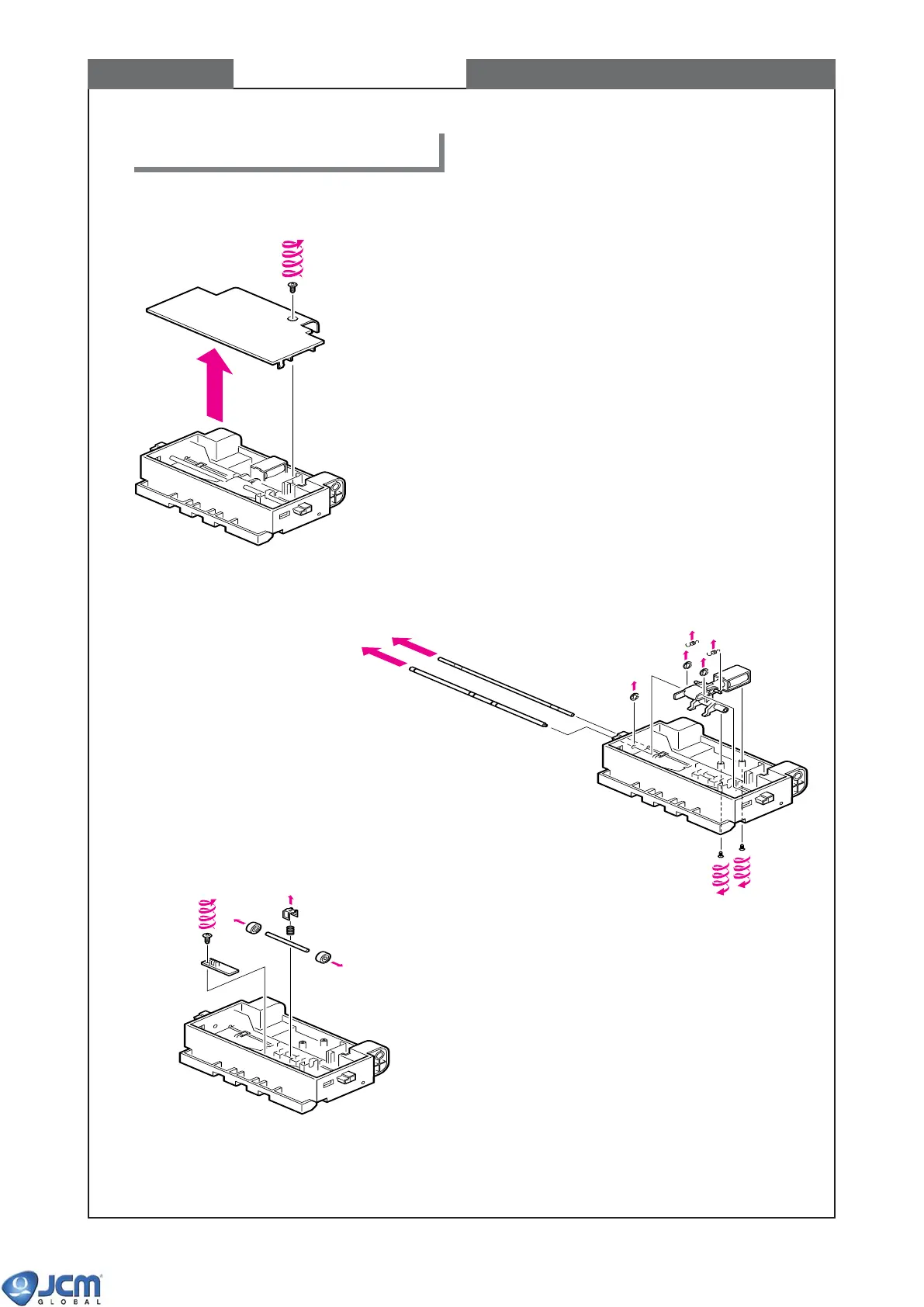 JCM
GLOBAL