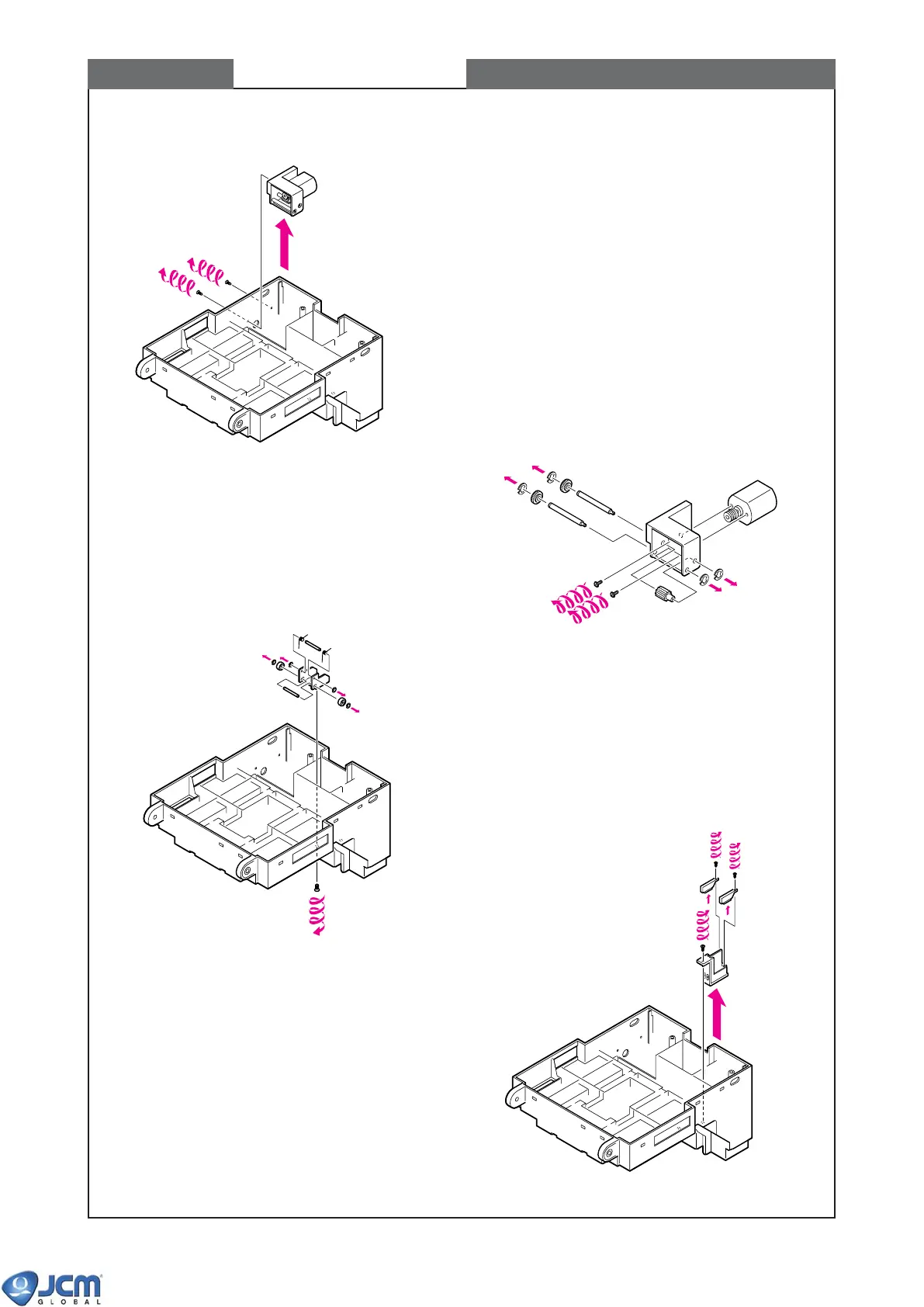 JCM
GLOBAL