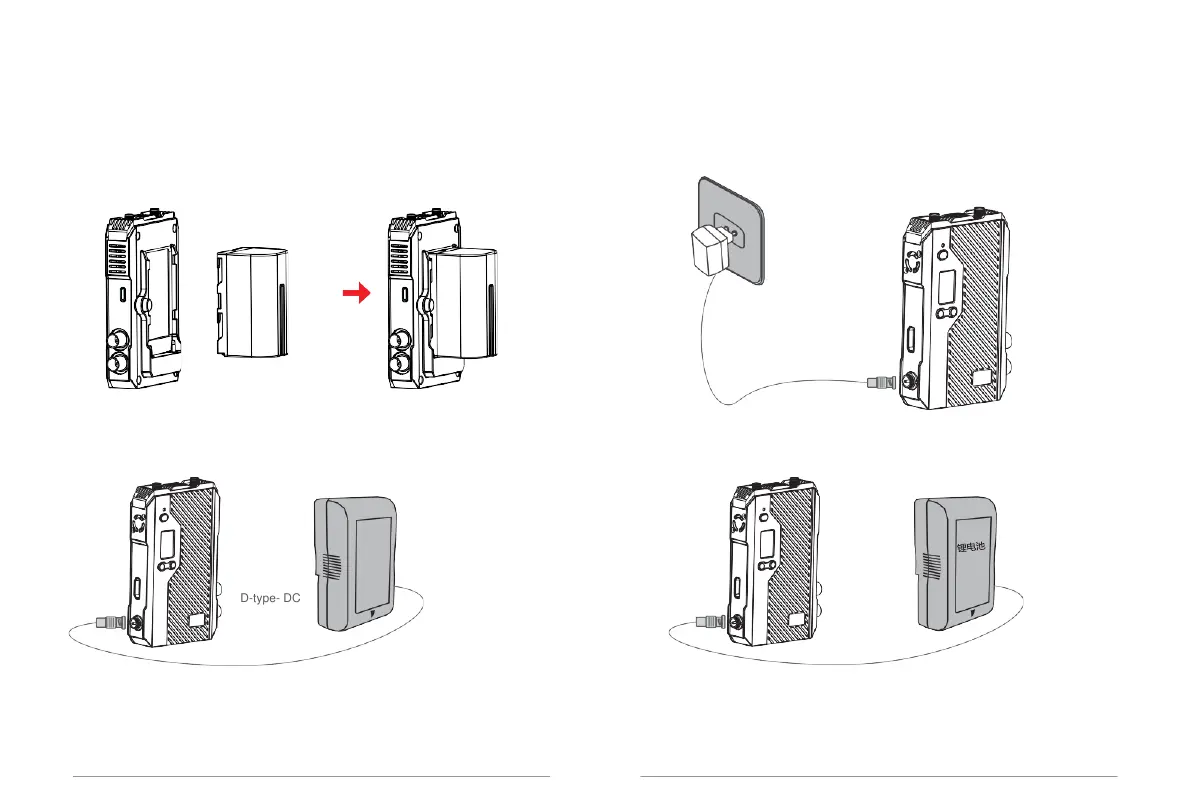 D-type- DC

锂电池