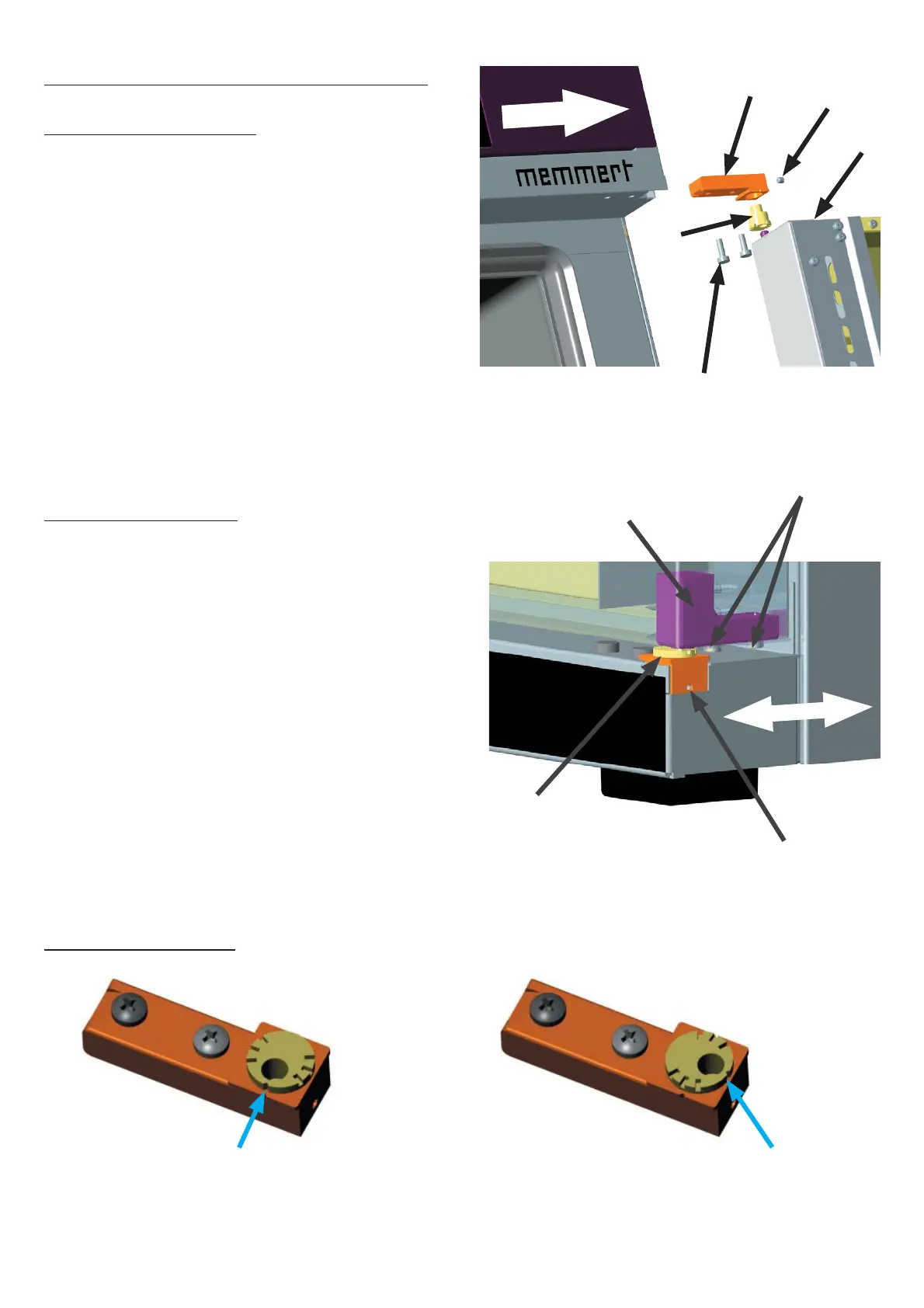 memmert