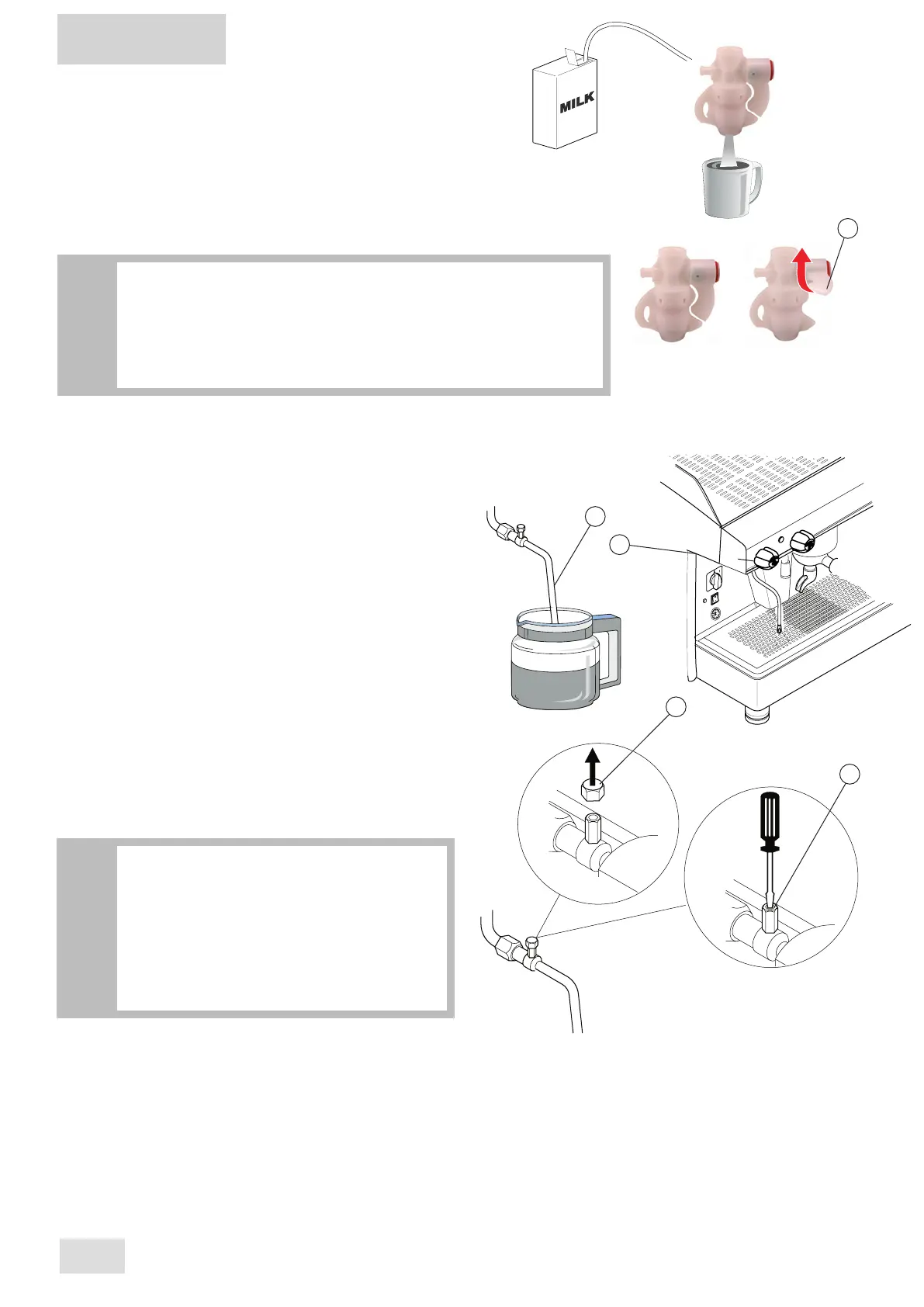 MILK