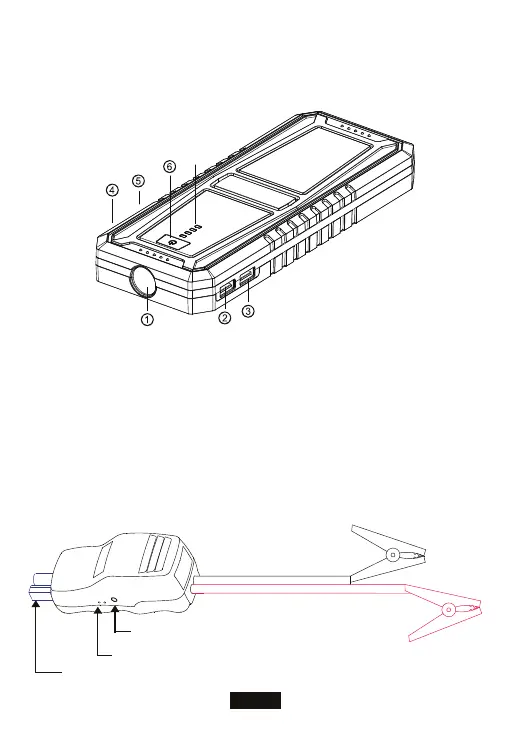 6
5
4
1
2
3