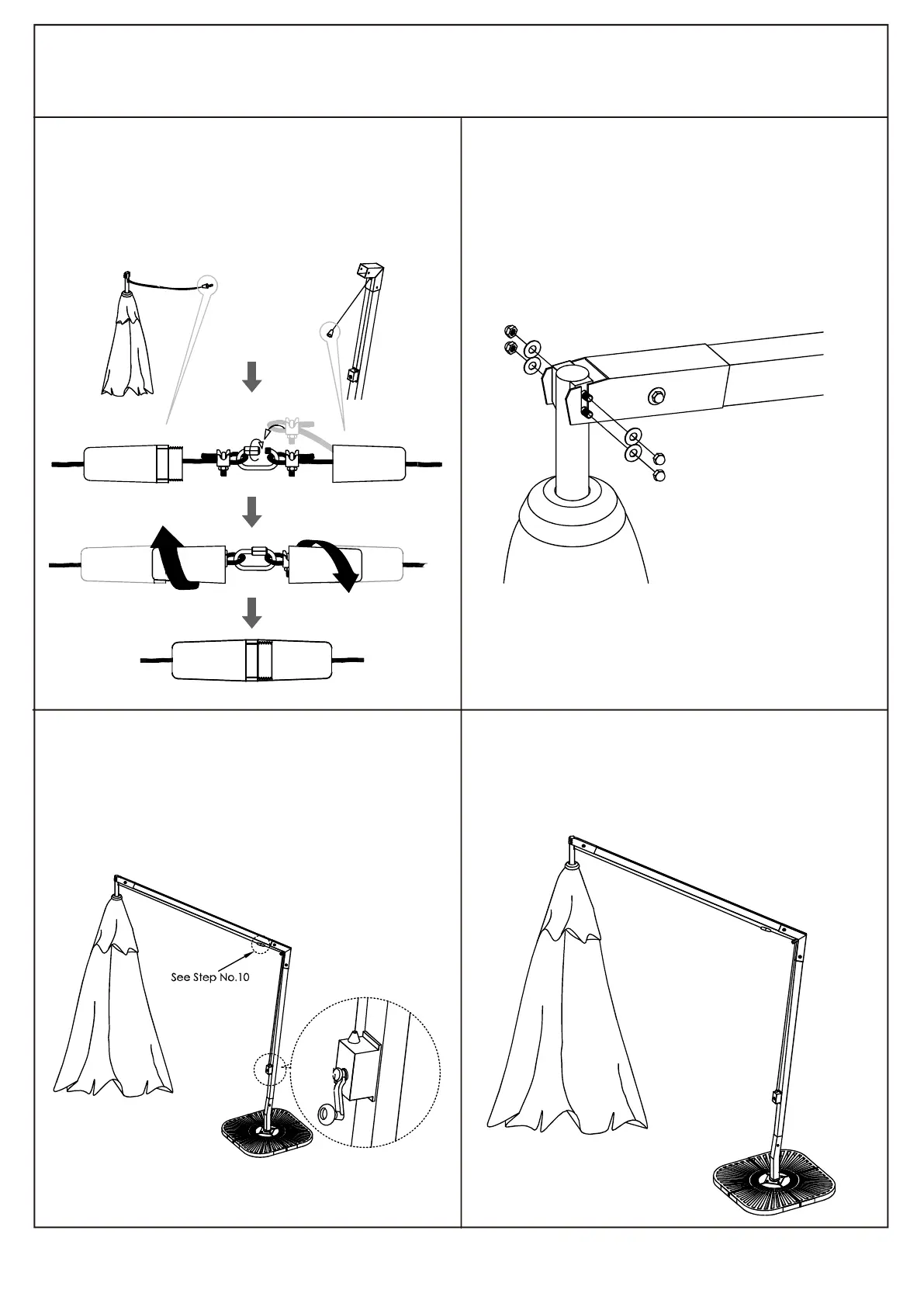 See Step No.10