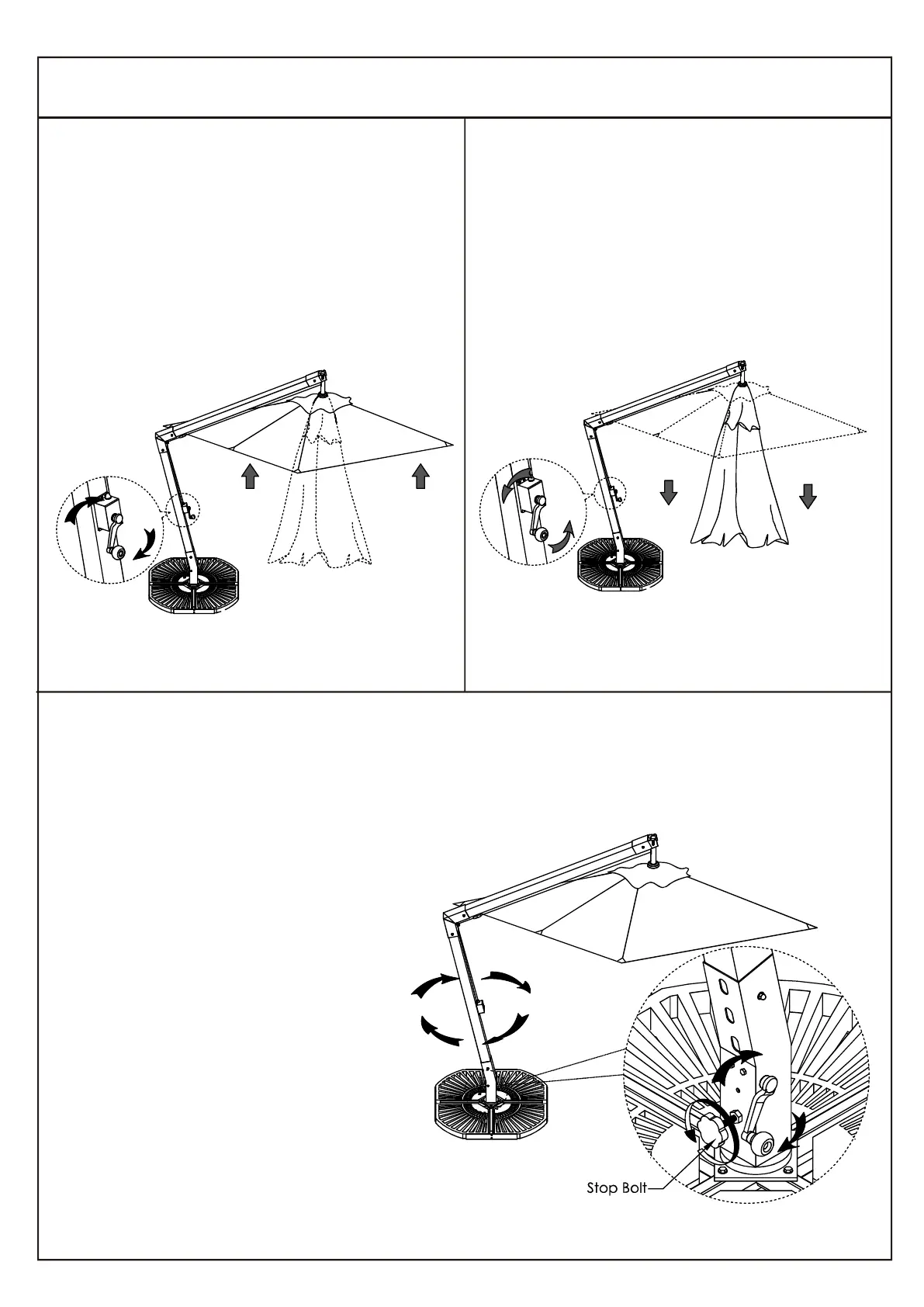 Stop Bolt