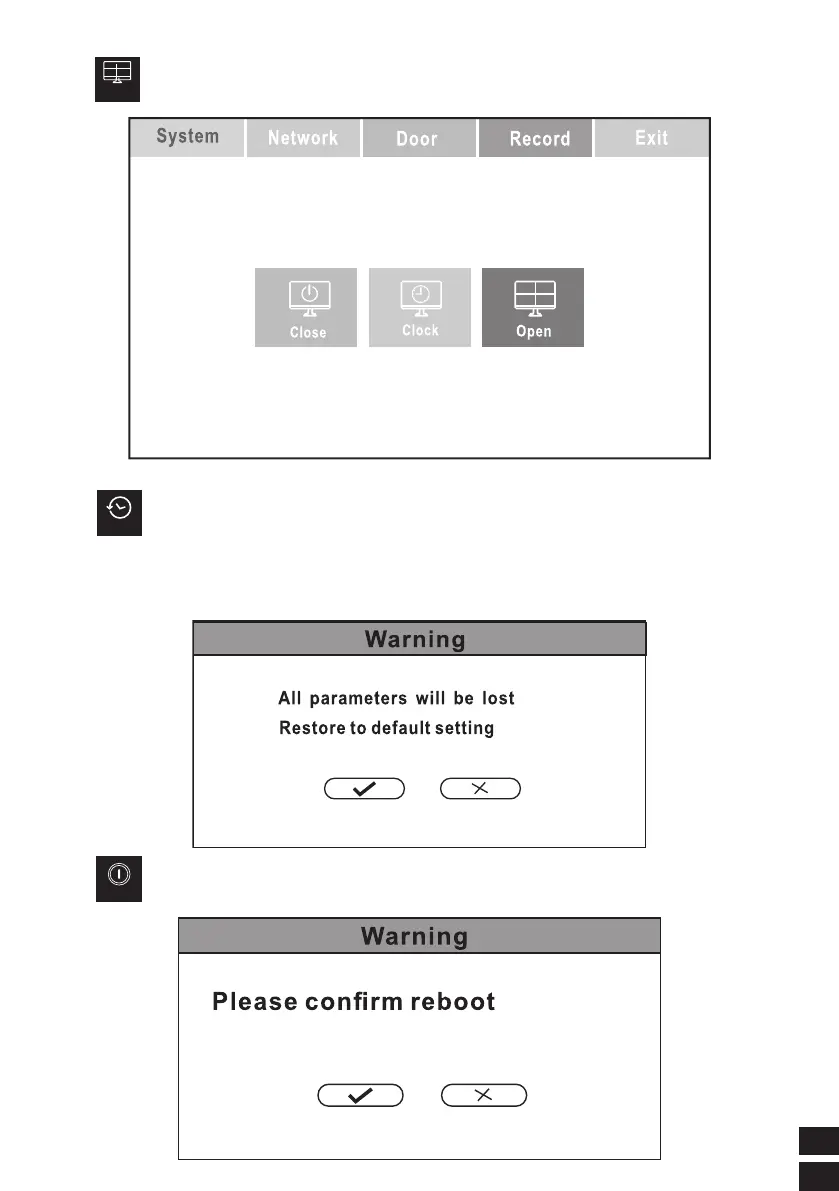 System Network Door Record Exit

Close Clock Open

Warning

All parameters will be lost
Restore to default setting

Warning

Please confirm reboot