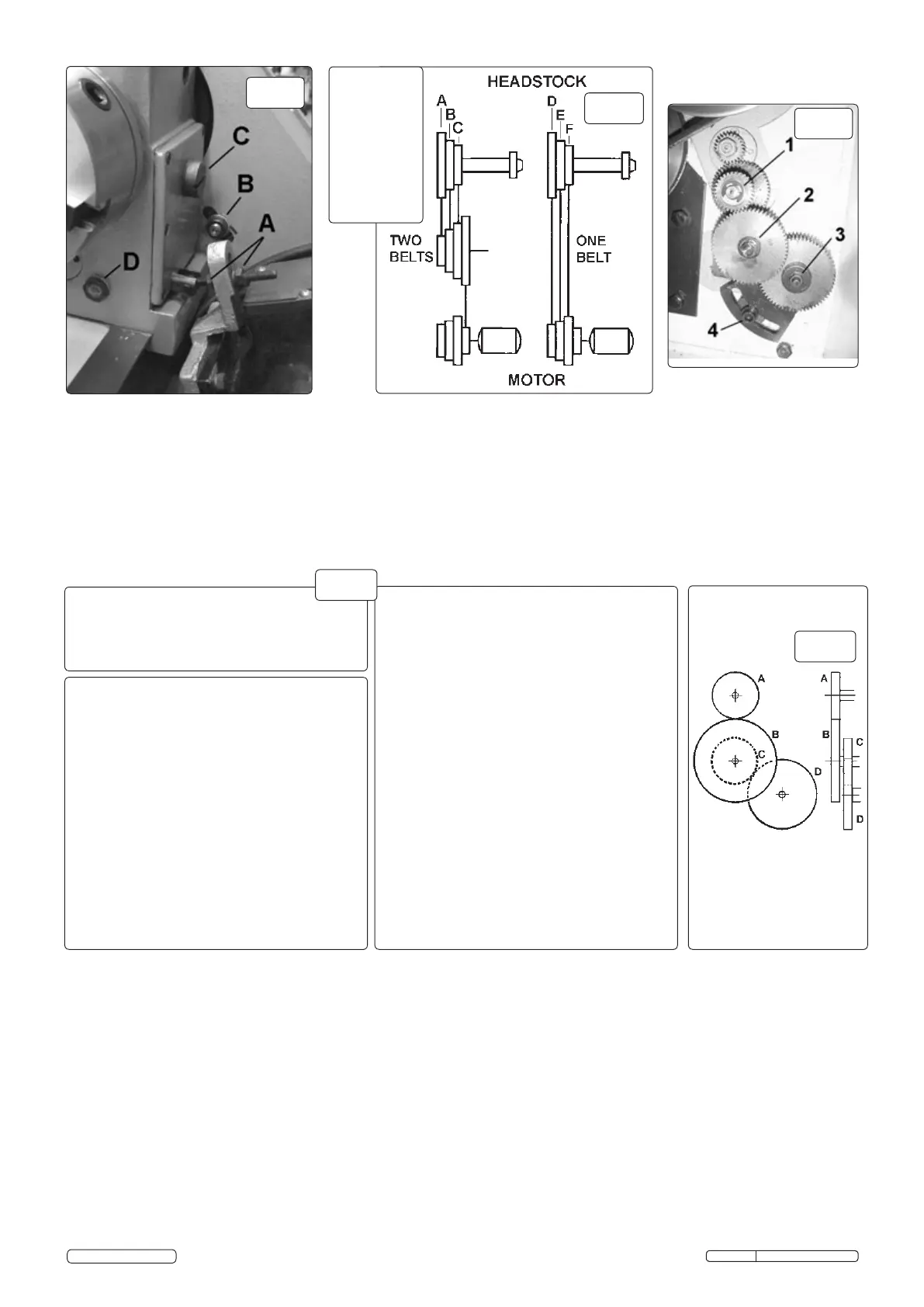 C
B
A
D

HEADSTOCK
A
B
C
D
E
F
TWO BELTS
ONE BELT
MOTOR

1
2
3
4

A
B
C
D
A
B
C
D