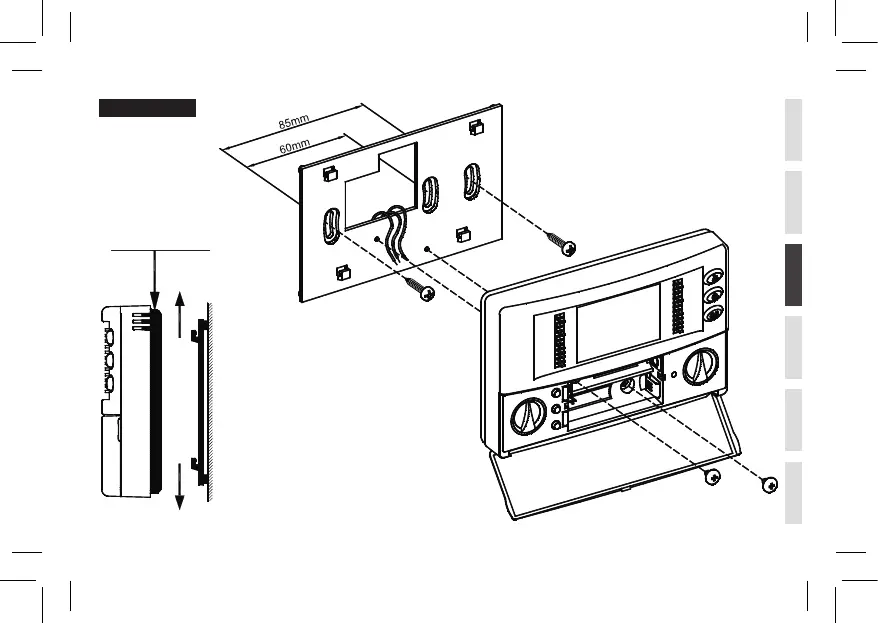 85mm
60mm