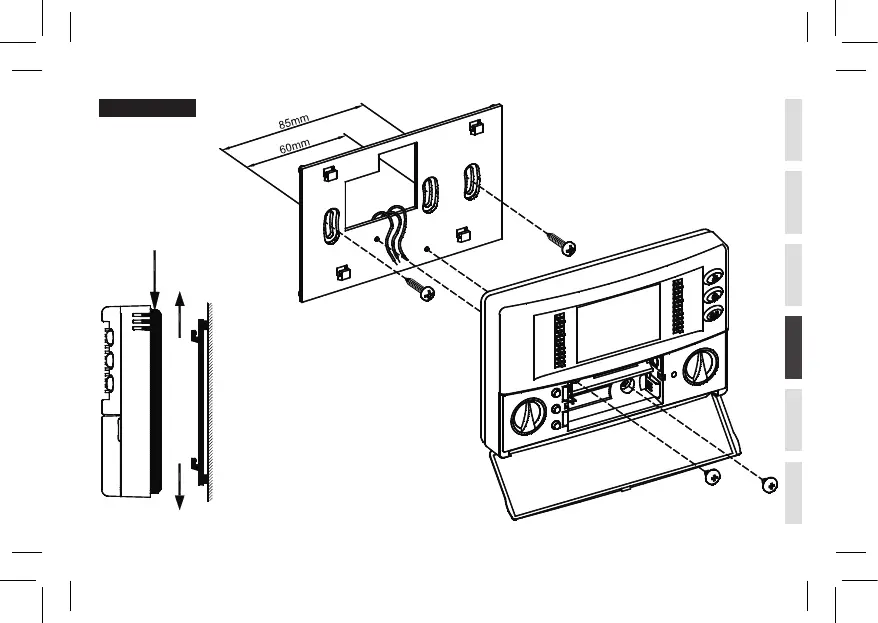 85mm
60mm