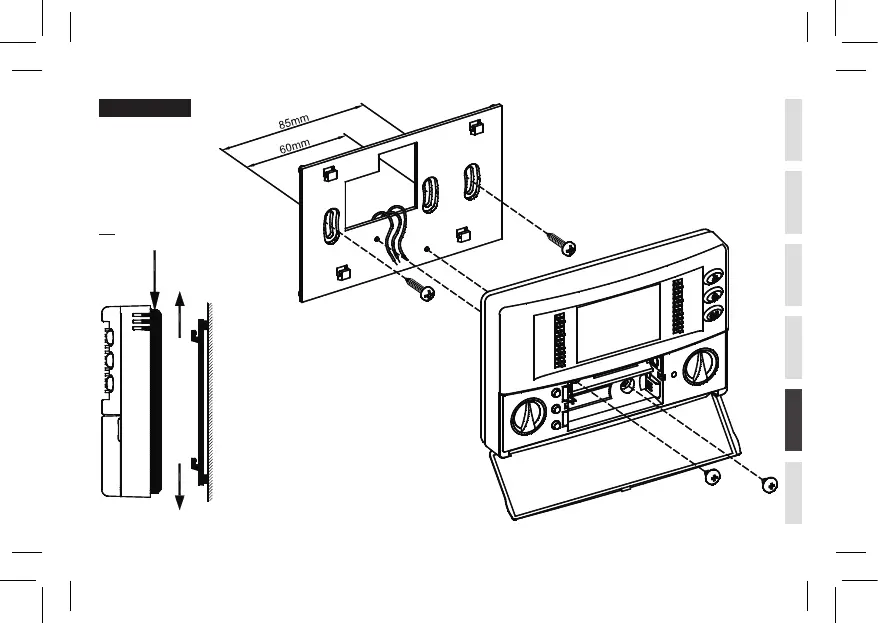 85mm
60mm