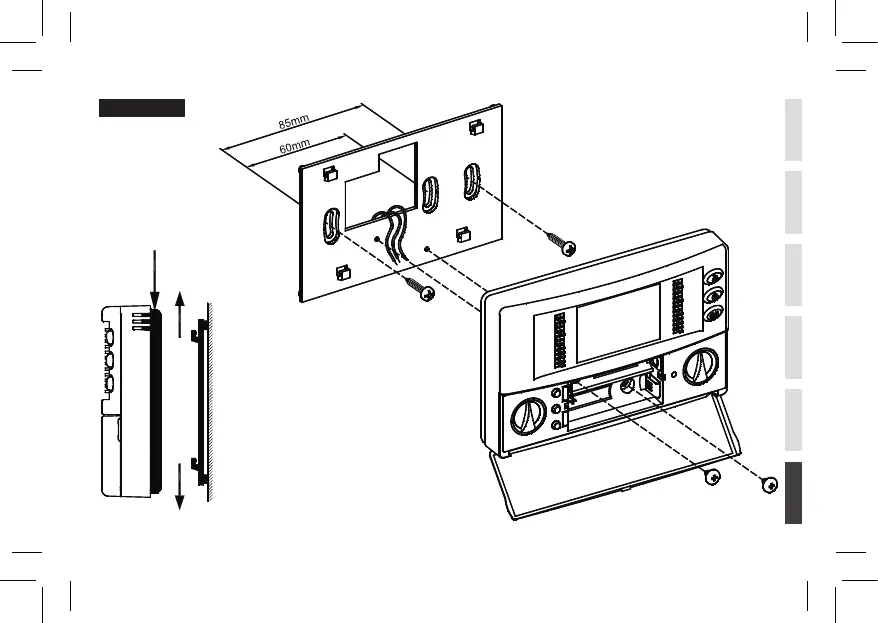 85mm
60mm