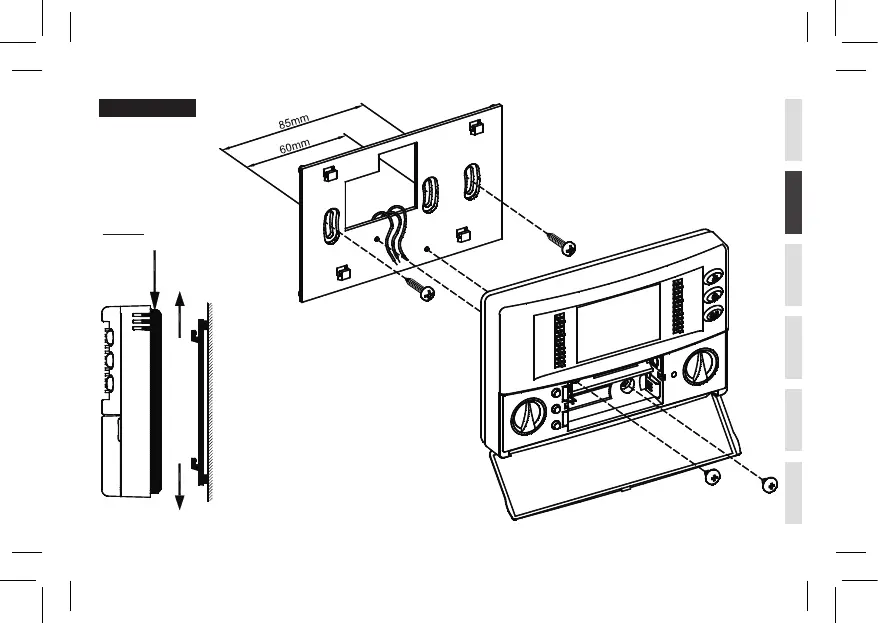 85mm
60mm