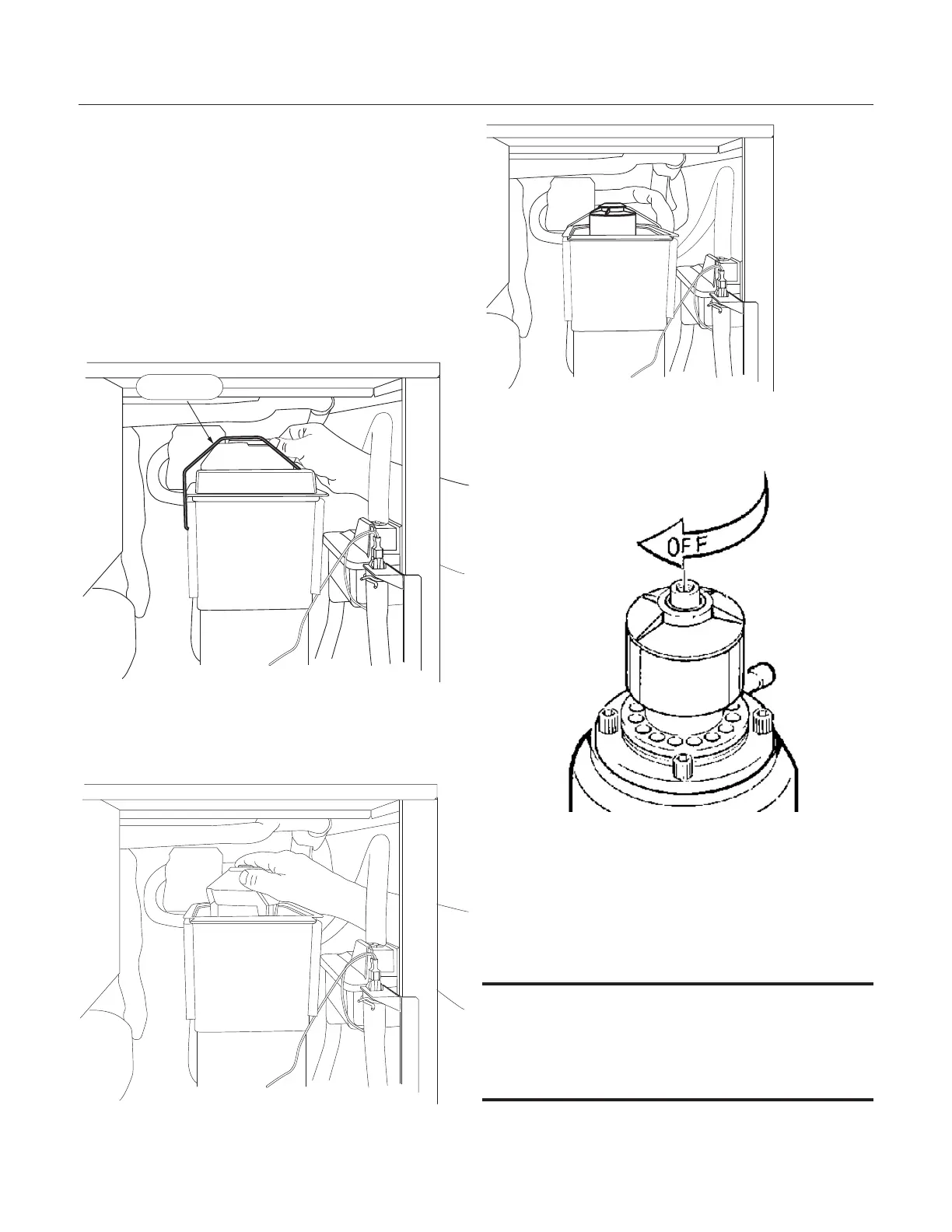 OFF