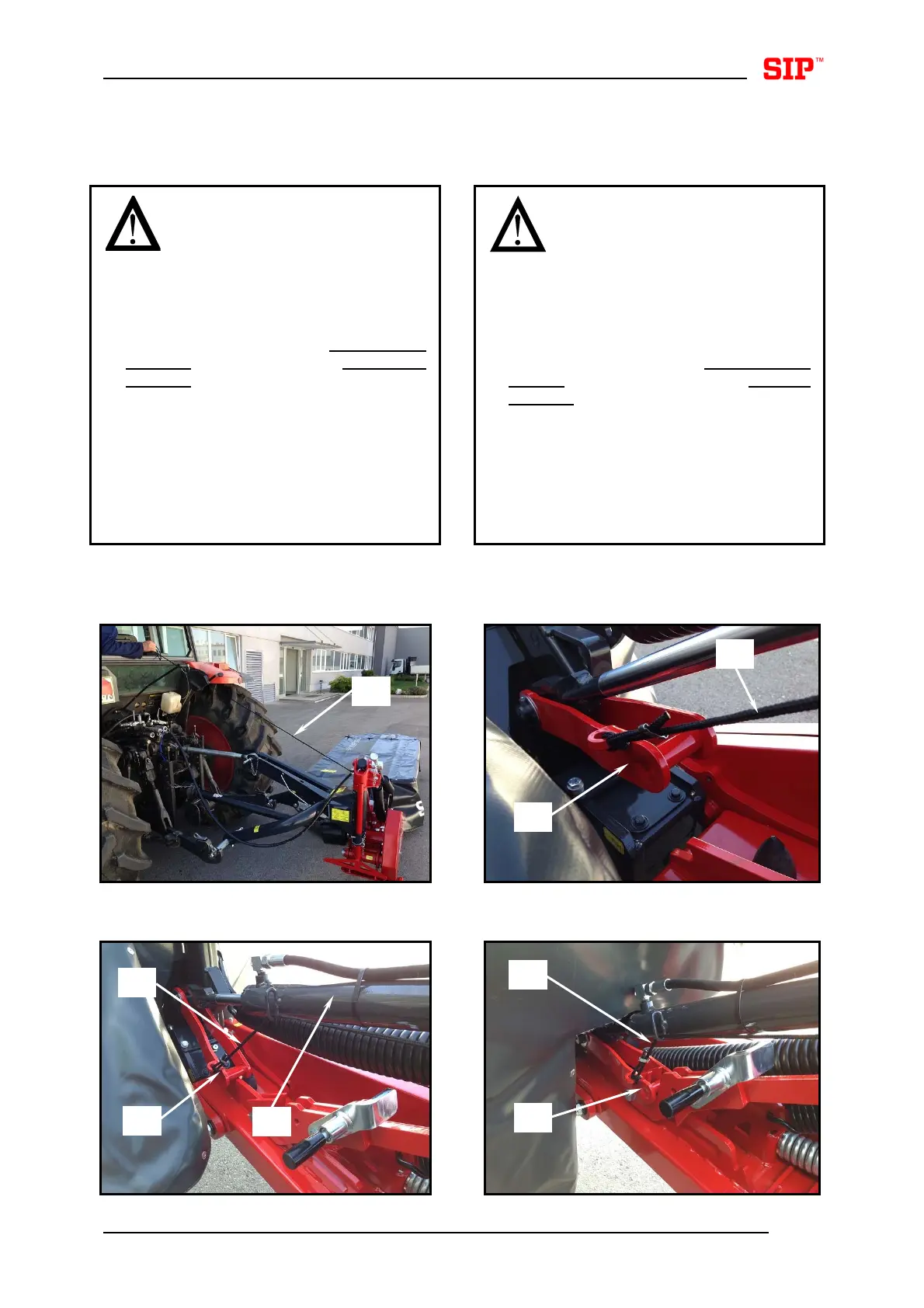 SIP™