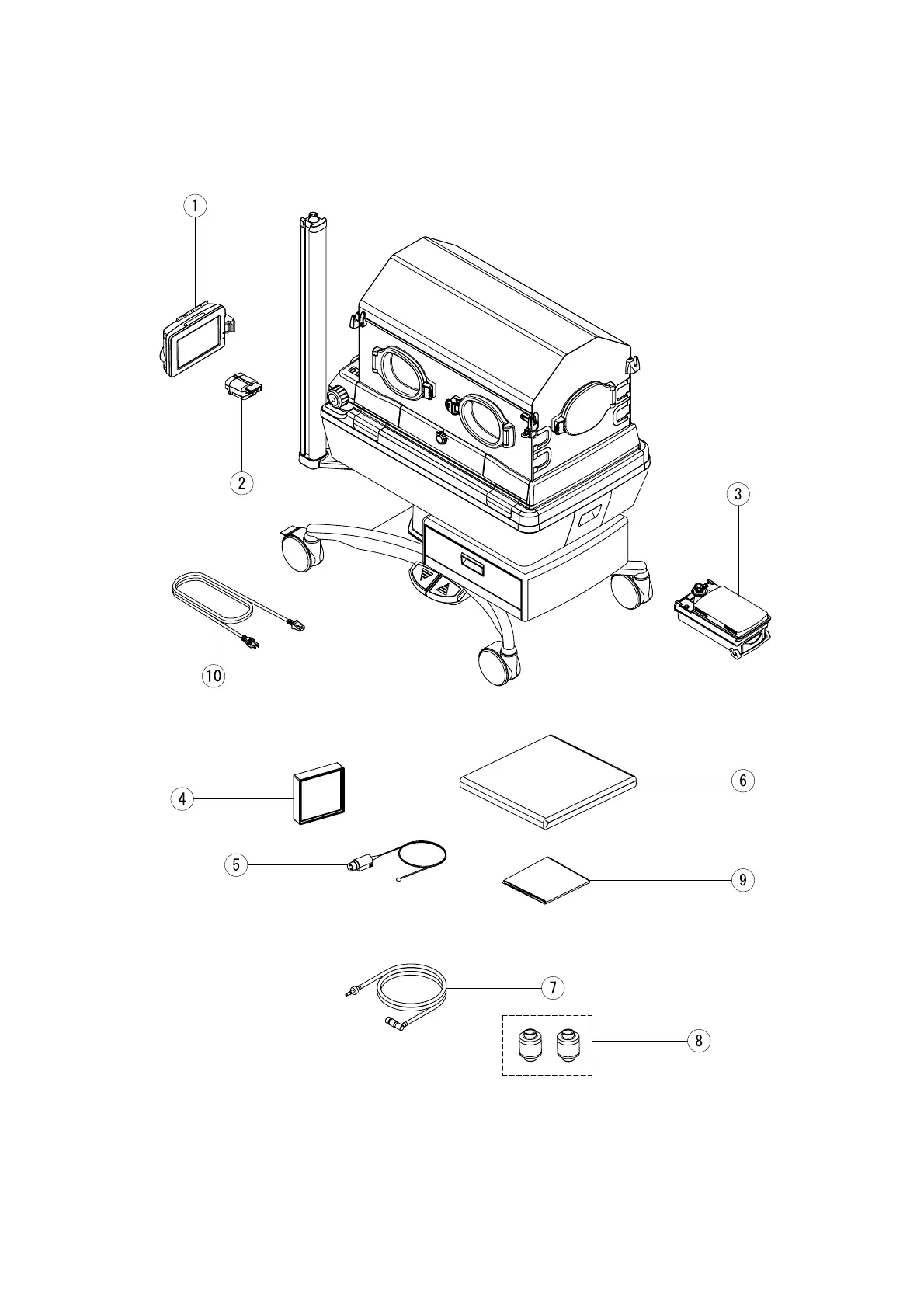 1
2
3
10
4
6
5
9
7
8