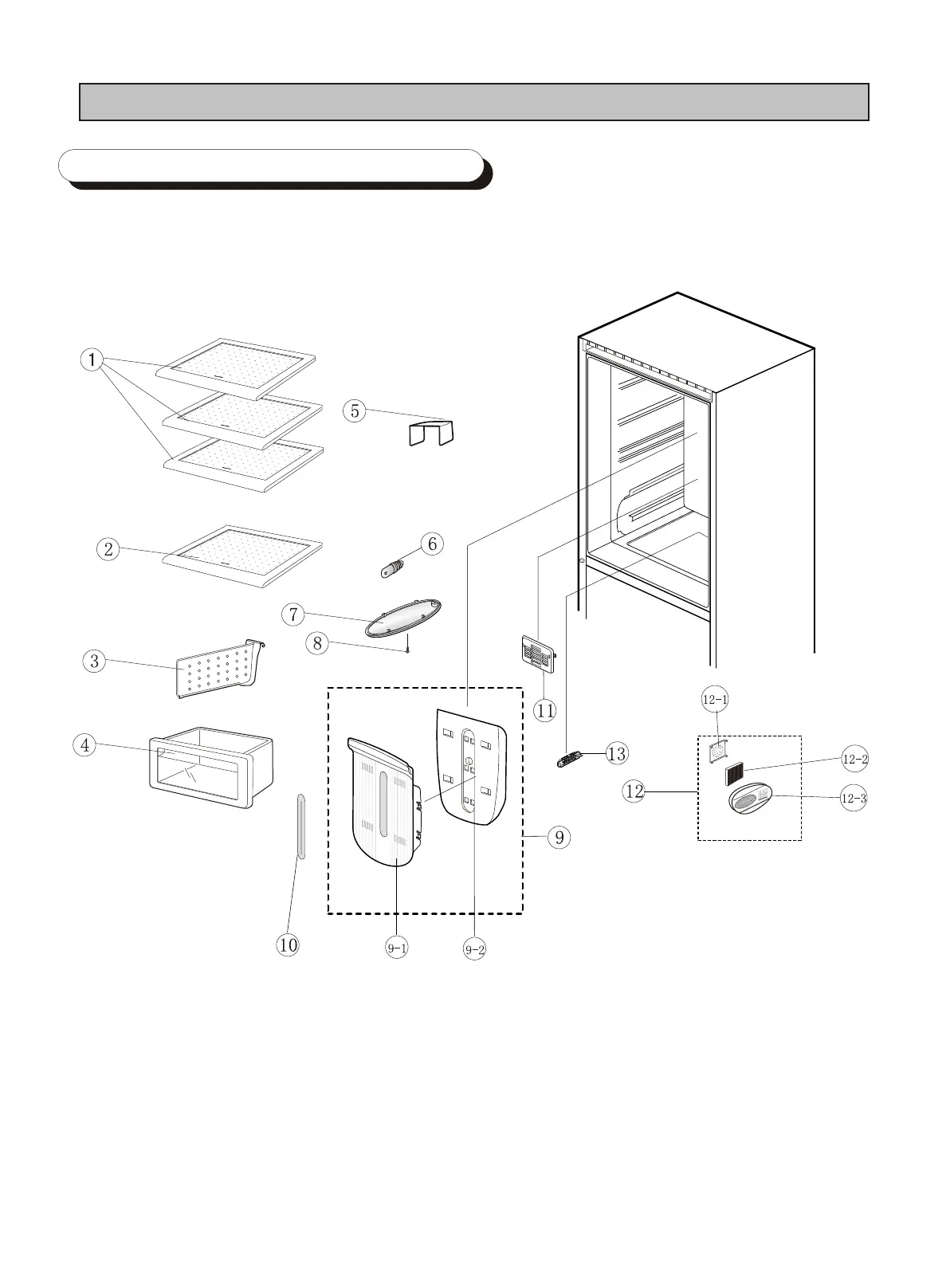 1
5
2
6
7
8
3
11
12-1
4
13
12-2
12
12-3
9
10
9-1
9-2