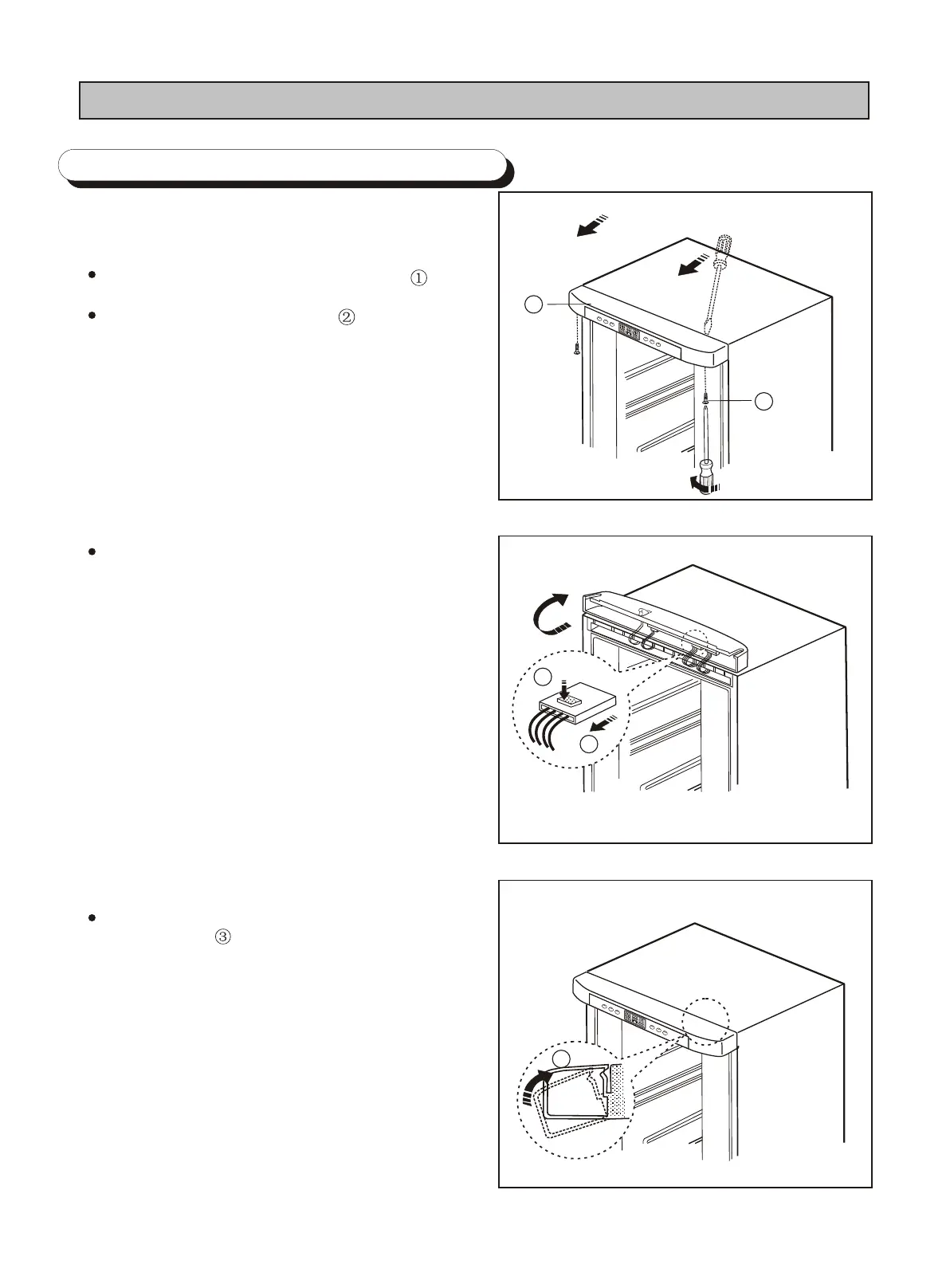 ①

②

③