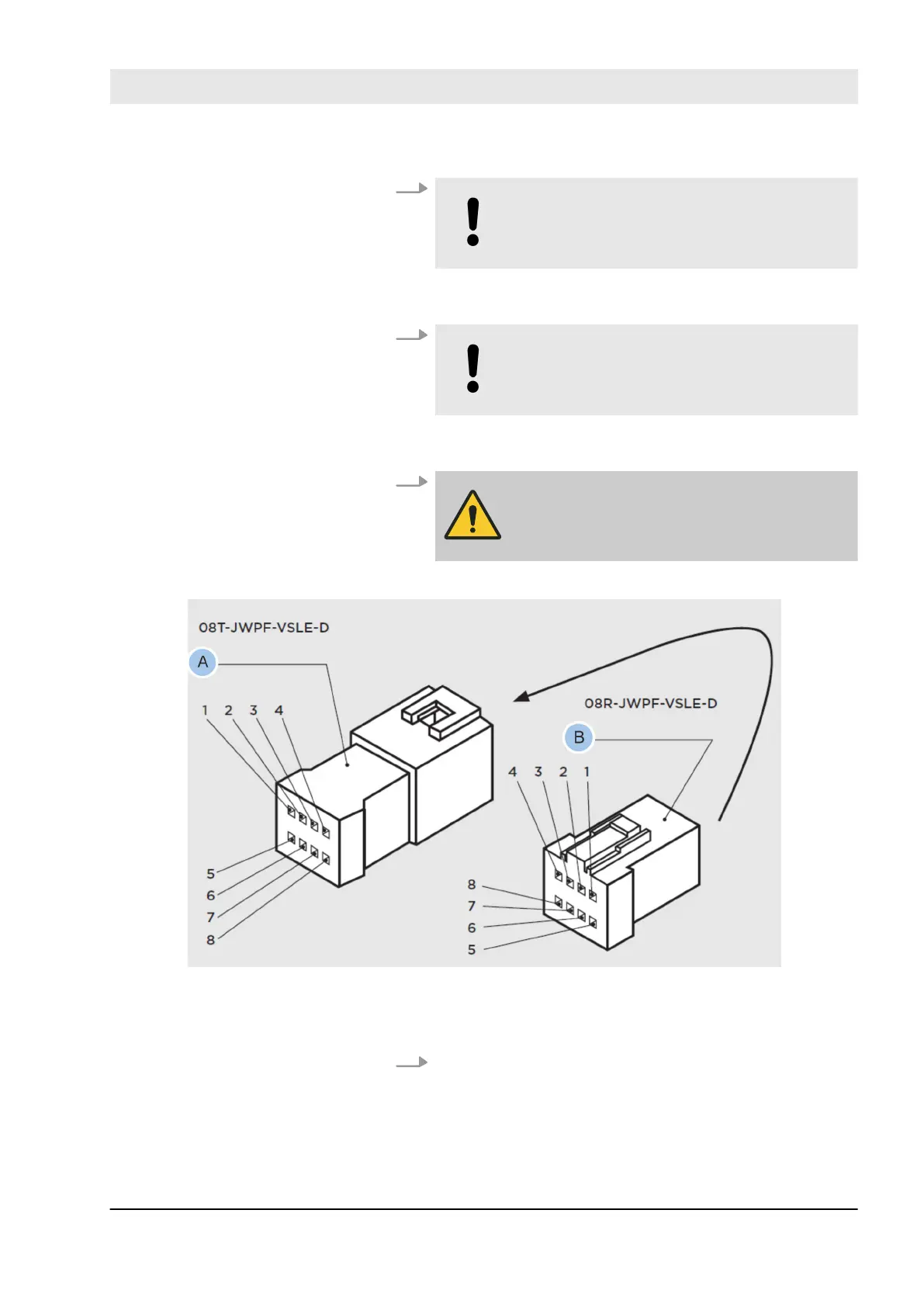 08T-JWPF-VSLE-D

A

1 2 3 4

5
6
7
8

08R-JWPF-VSLE-D

B

4 3 2 1

8
7
6
5