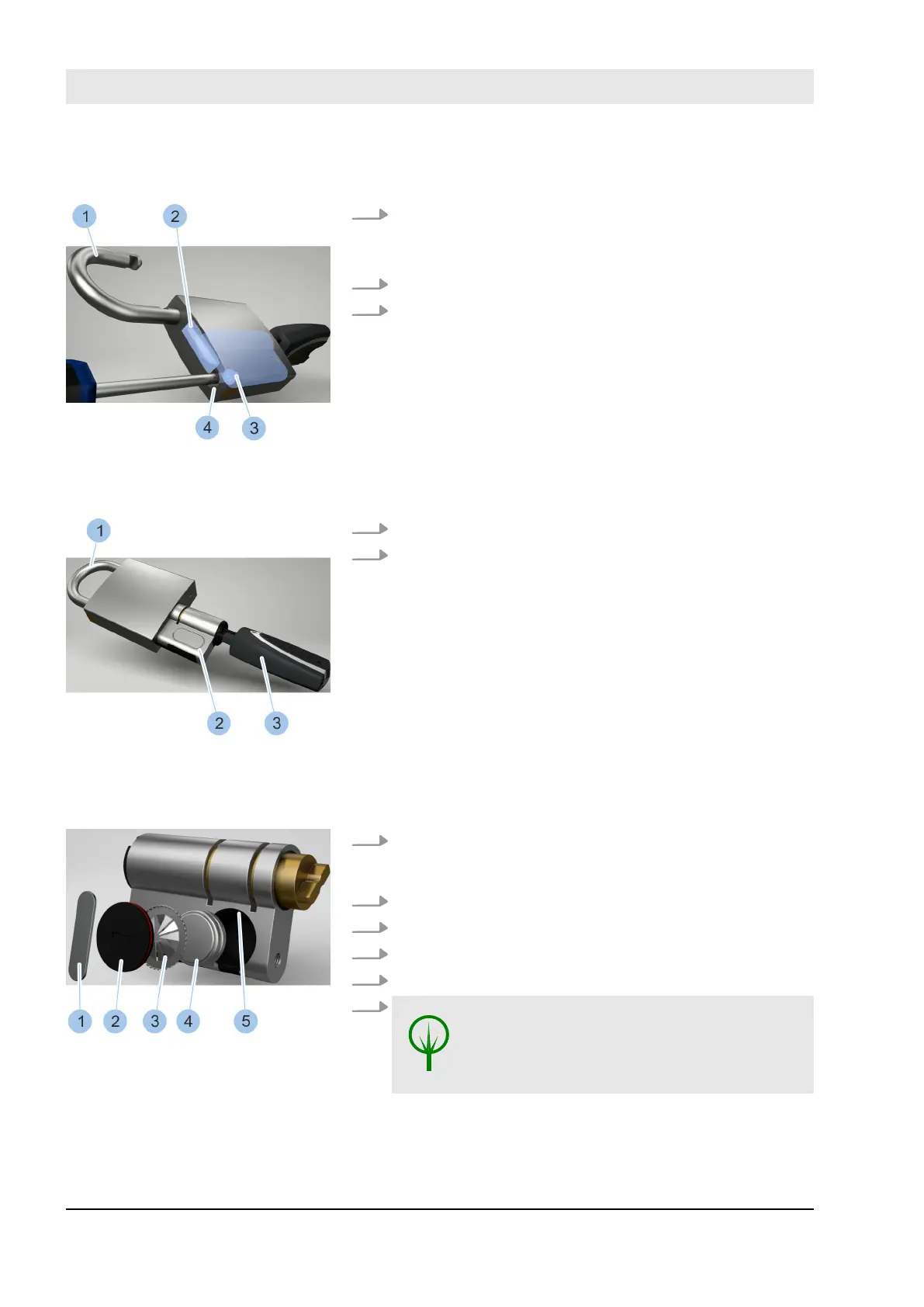 1 2

4 3

1

2 3

1 2 3 4 5