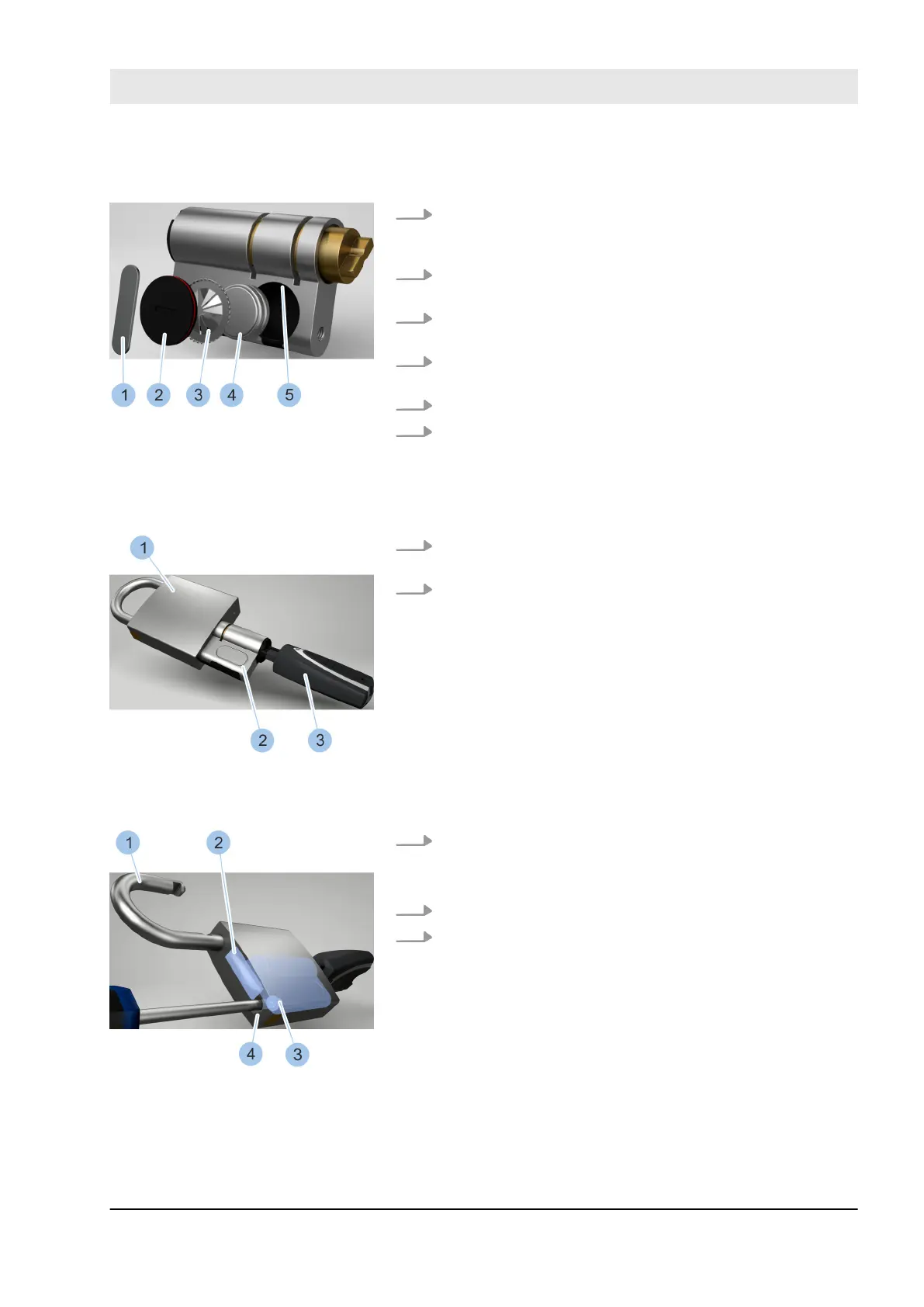 1 2 3 4 5

1

2 3

1 2

4 3